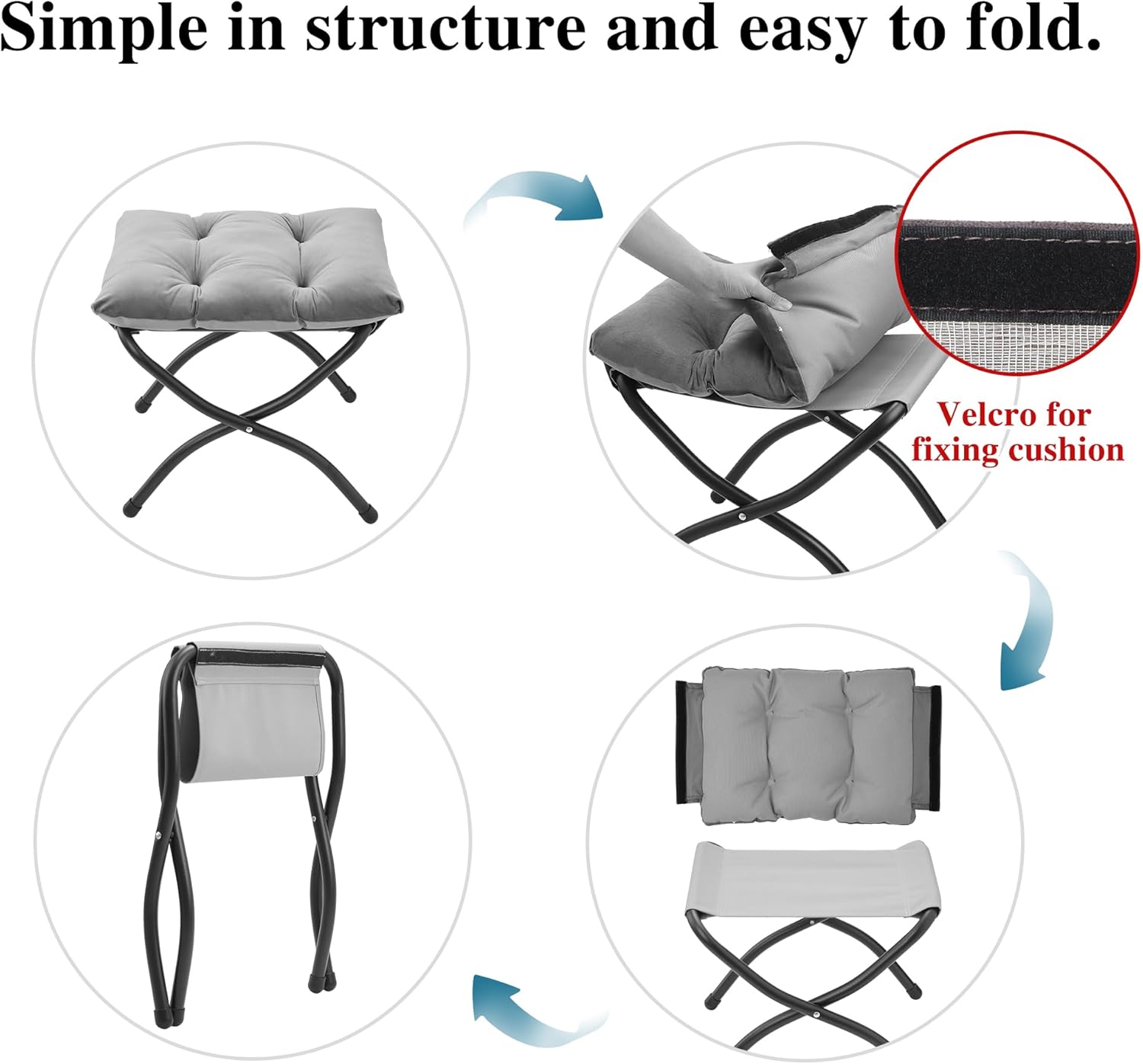 Simple in structure and easy to fold.

Velcro for fixing cushion