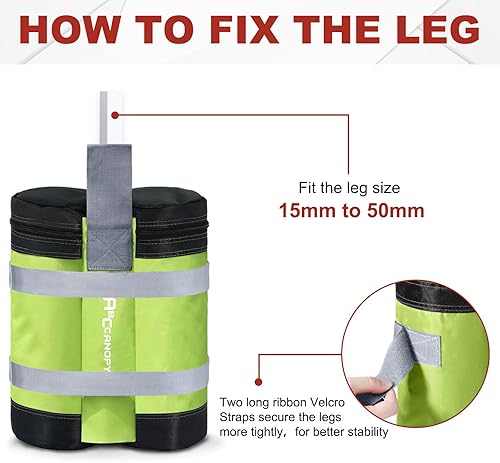 HOW TO FIX THE LEG

Fit the leg size
15mm to 50mm

ABCCANOPY

Two long ribbon Velcro Straps secure the legs more tightly, for better stability