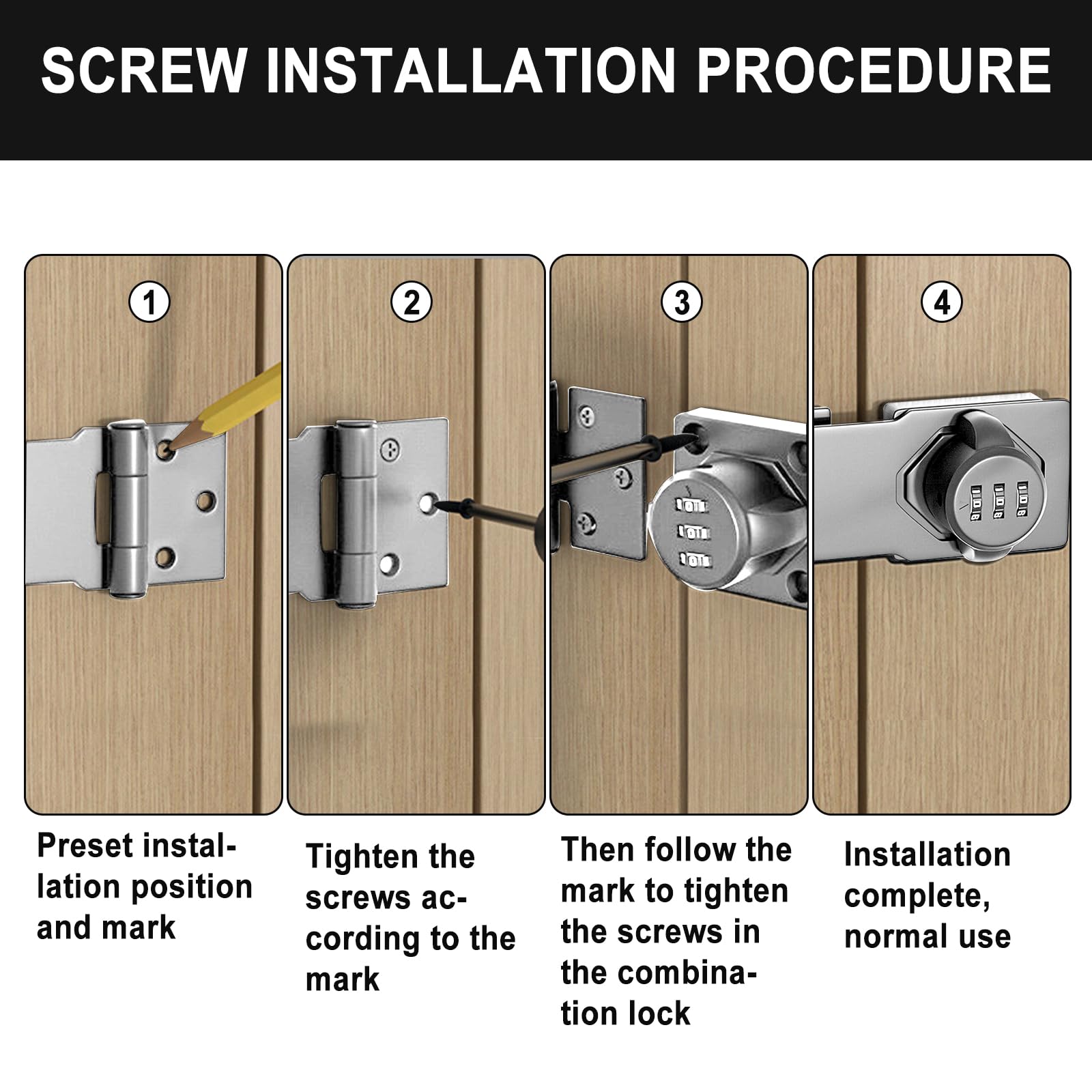 SCREW INSTALLATION PROCEDURE

1

2

3

4

Preset installation position and mark

Tighten the screws according to the mark

Then follow the mark to tighten the screws in the combination lock

Installation complete, normal use