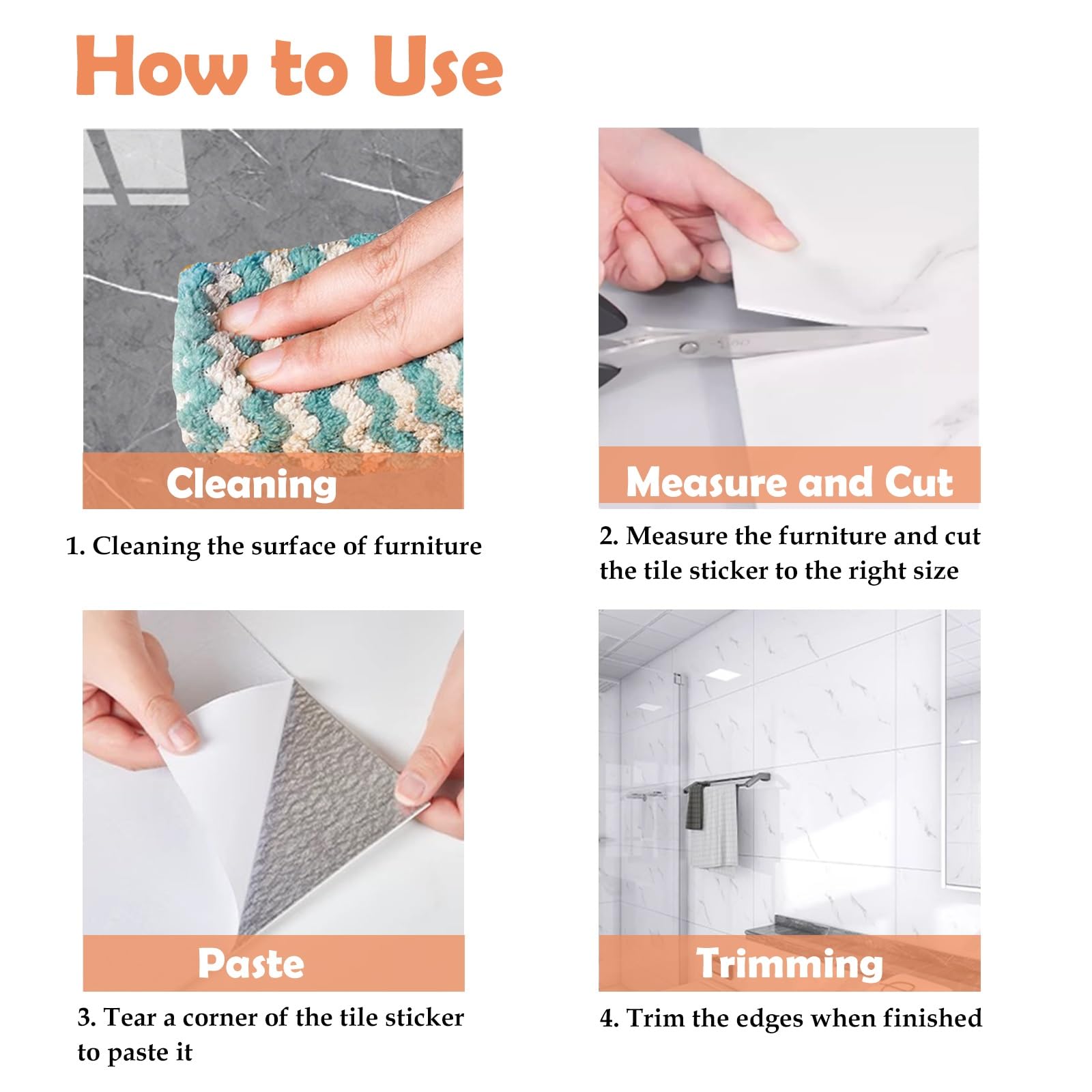 How to Use

Cleaning

1. Cleaning the surface of furniture

Measure and Cut

2. Measure the furniture and cut the tile sticker to the right size

Paste

3. Tear a corner of the tile sticker to paste it

Trimming

4. Trim the edges when finished