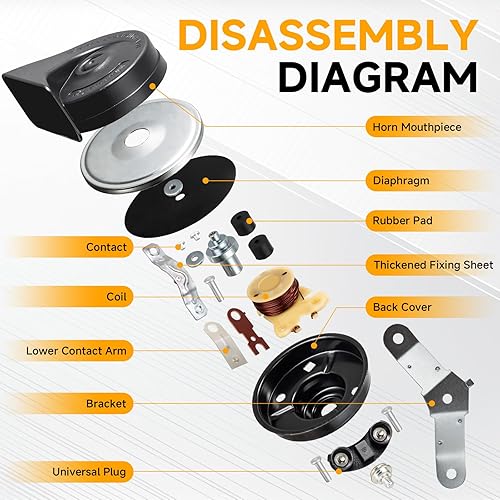 DISASSEMBLY
DIAGRAM

Horn Mouthpiece

Diaphragm

Rubber Pad

Contact

Thickened Fixing Sheet

Coil

Back Cover

Lower Contact Arm

Bracket

Universal Plug