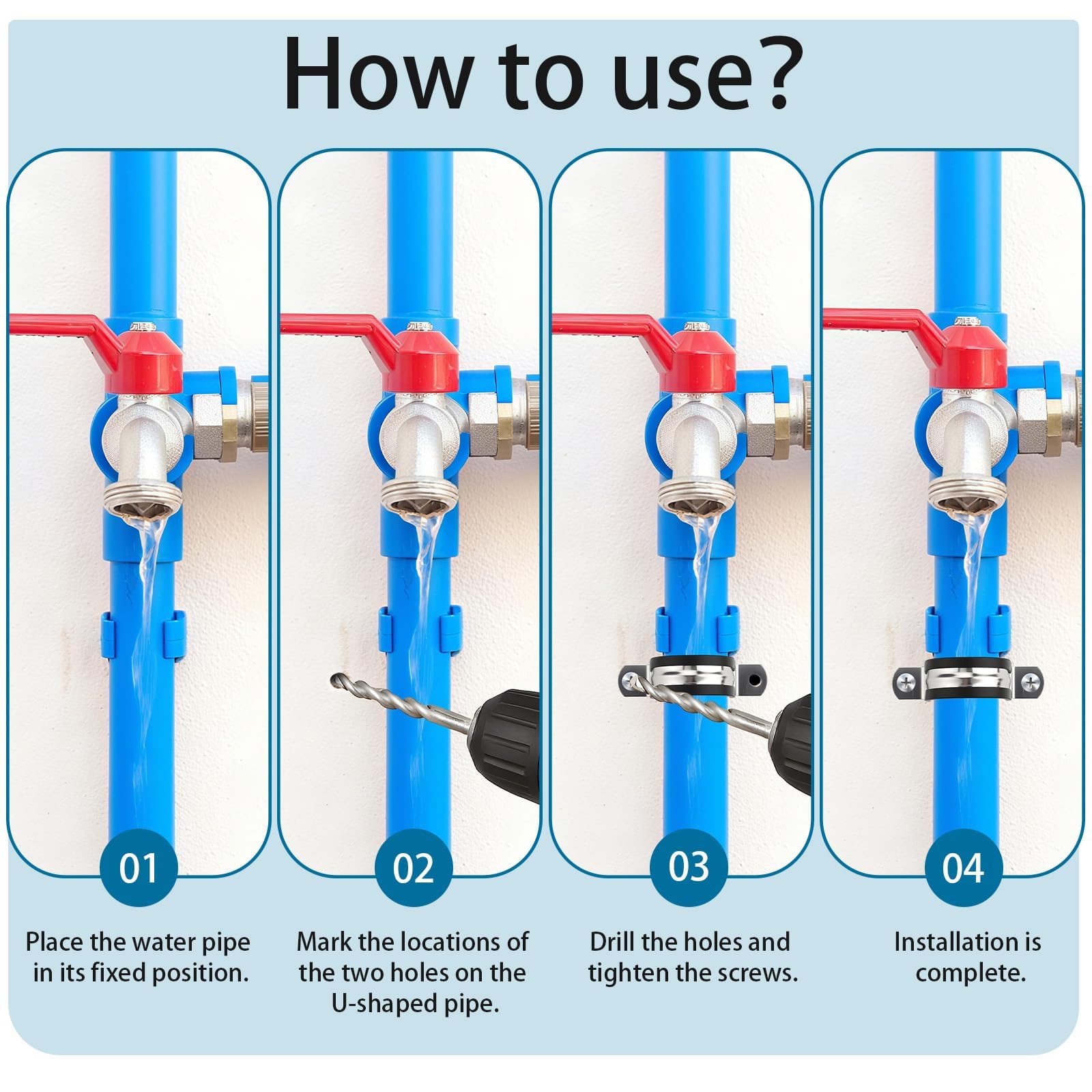 How to use?

01

Place the water pipe in its fixed position.

02

Mark the locations of the two holes on the U-shaped pipe.

03

Drill the holes and tighten the screws.

04

Installation is complete.