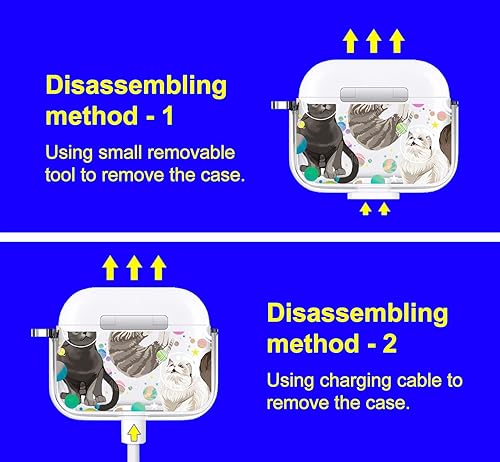 Disassembling method - 1

Using small removable tool to remove the case.

Disassembling method - 2

Using charging cable to remove the case.