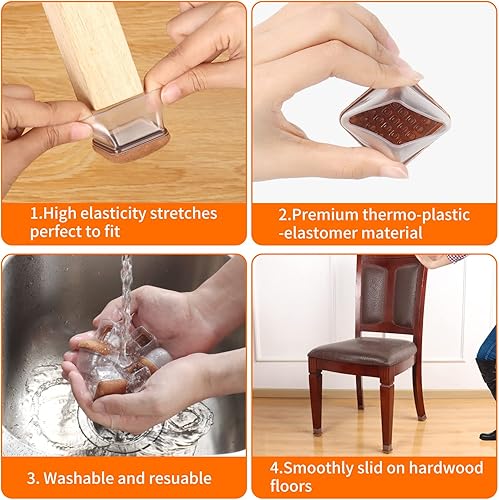 1.High elasticity stretches perfect to fit

2.Premium thermo-plastic -elastomer material

3. Washable and resuable

4.Smoothly slid on hardwood floors