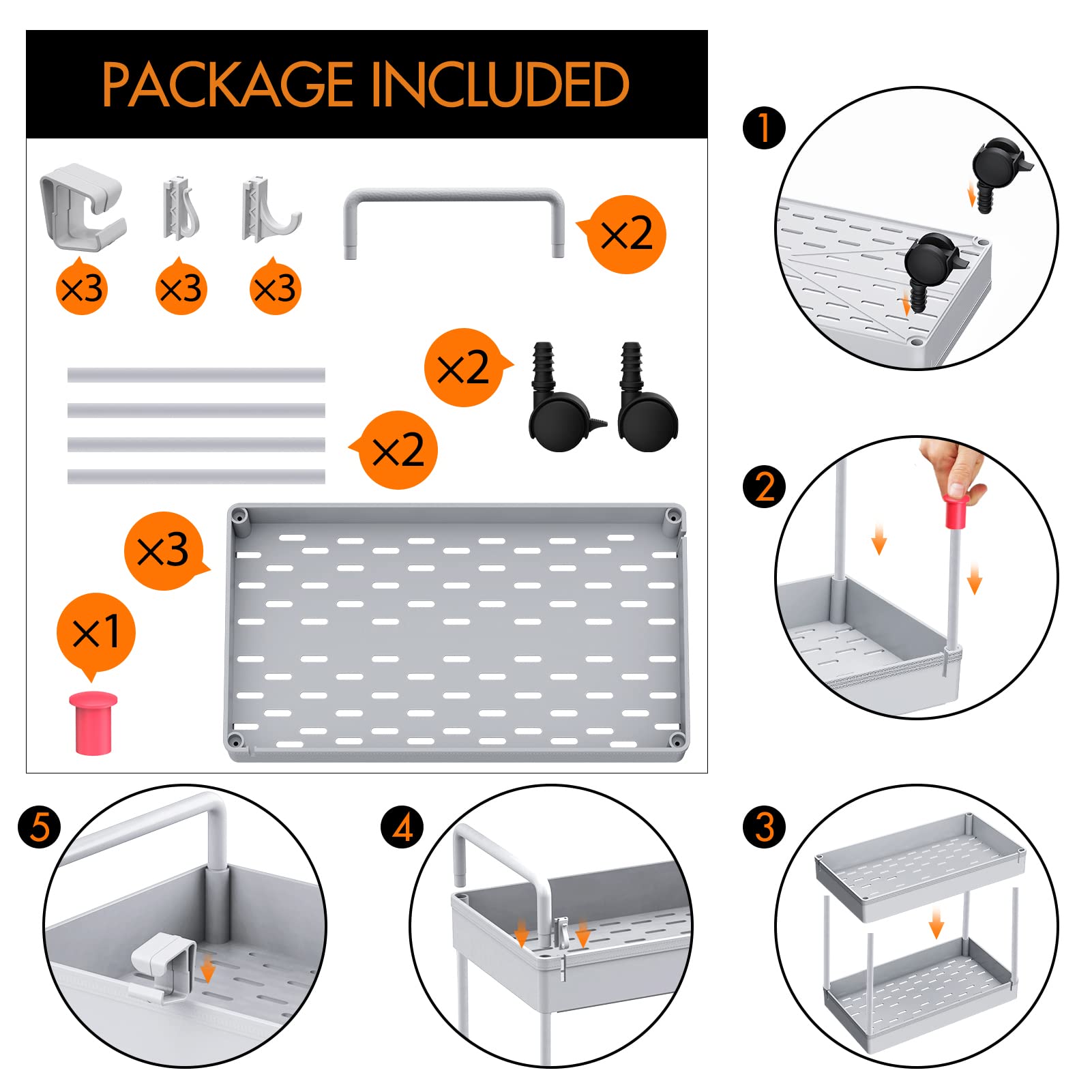 PACKAGE INCLUDED

×3 ×3 ×3

×2

×2

×2

×3

×1

1

2

5

4

3