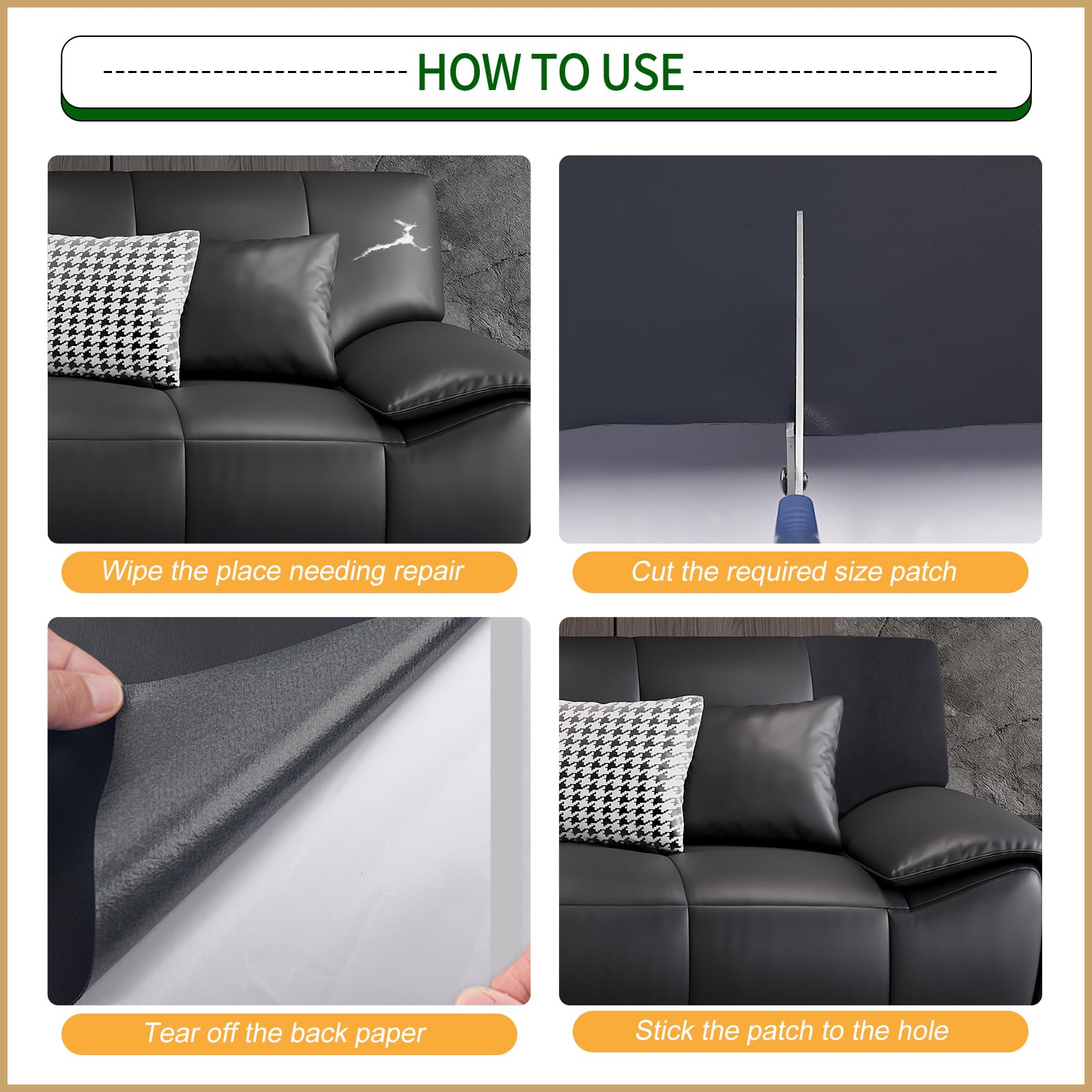 HOW TO USE

Wipe the place needing repair

Cut the required size patch

Tear off the back paper

Stick the patch to the hole