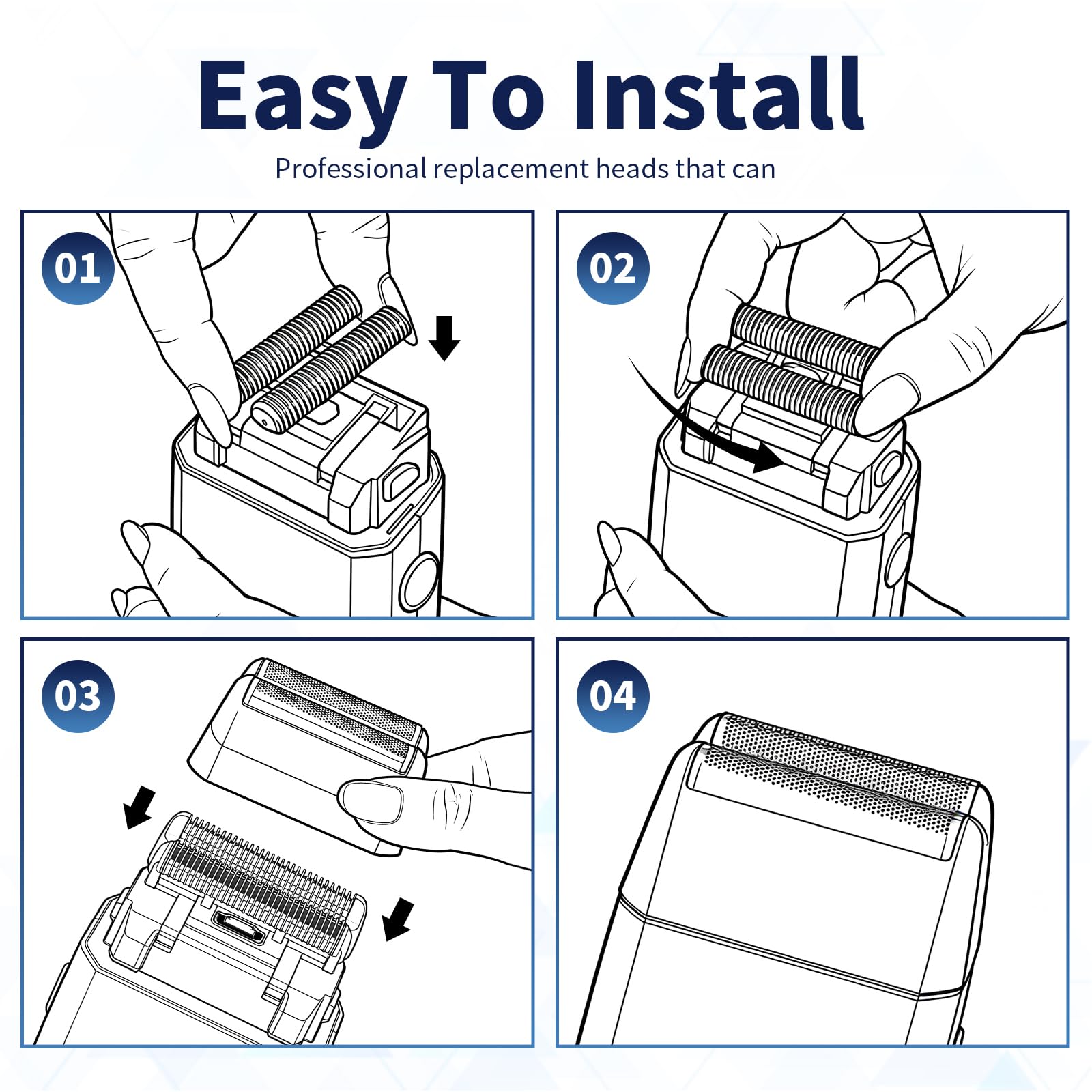 Easy To Install

Professional replacement heads that can

01

02

03

04