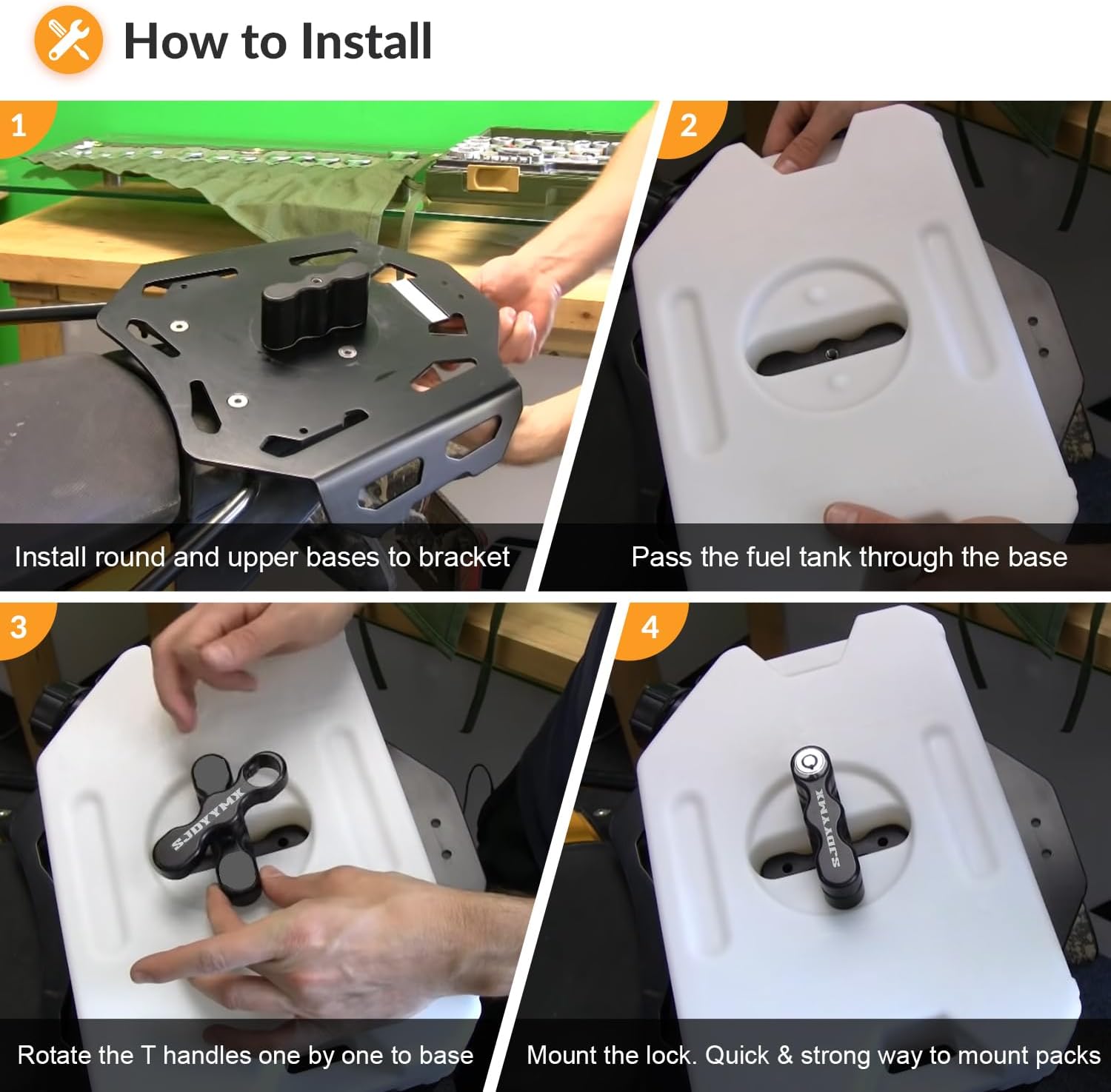 How to Install

1

Install round and upper bases to bracket

2

Pass the fuel tank through the base

3

SJDYYMX

Rotate the T handles one by one to base

4

SJDYYMX

Mount the lock. Quick & strong way to mount packs