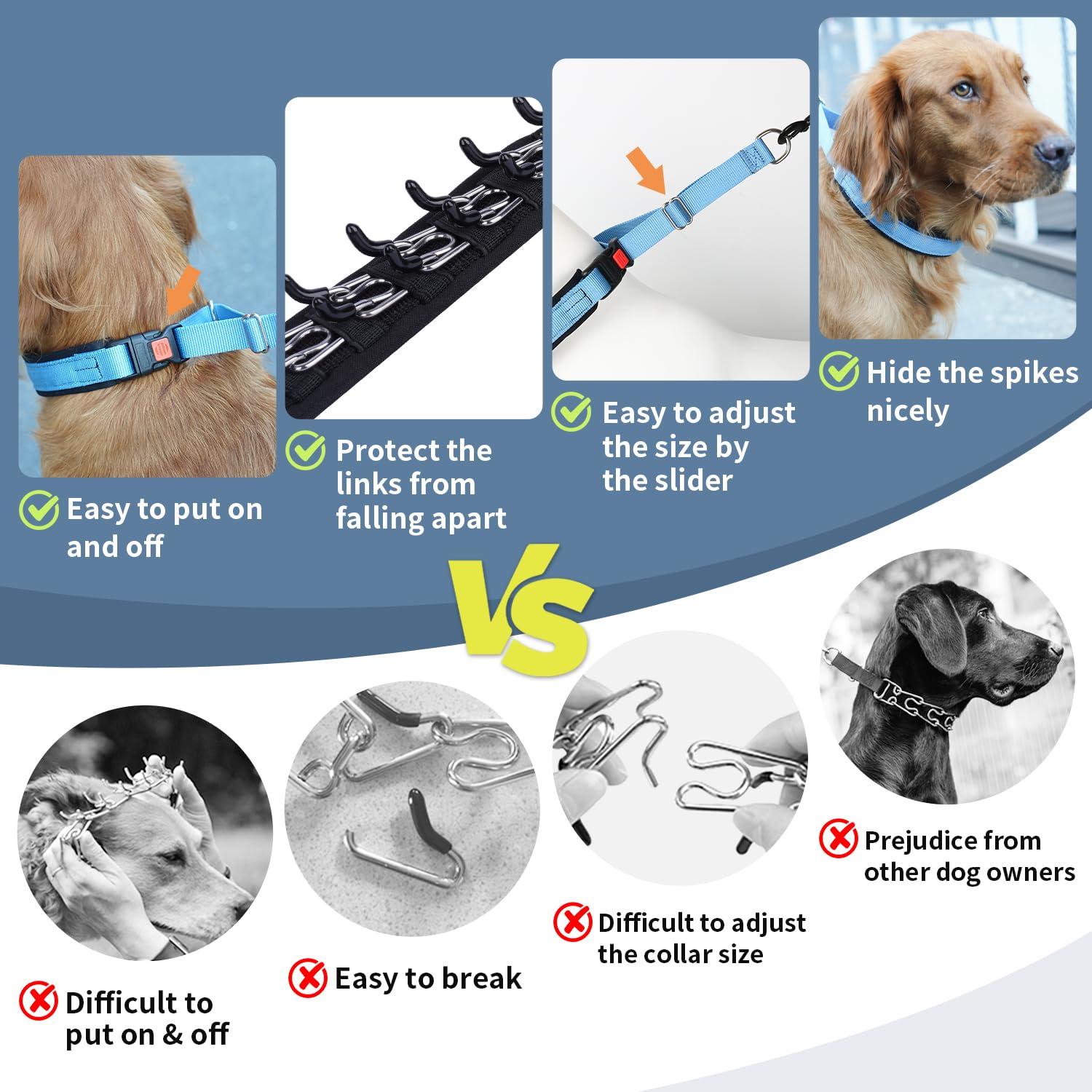 Easy to put on and off

Protect the links from falling apart

Easy to adjust the size by the slider

Hide the spikes nicely

VS

Difficult to put on & off

Easy to break

Difficult to adjust the collar size

Prejudice from other dog owners