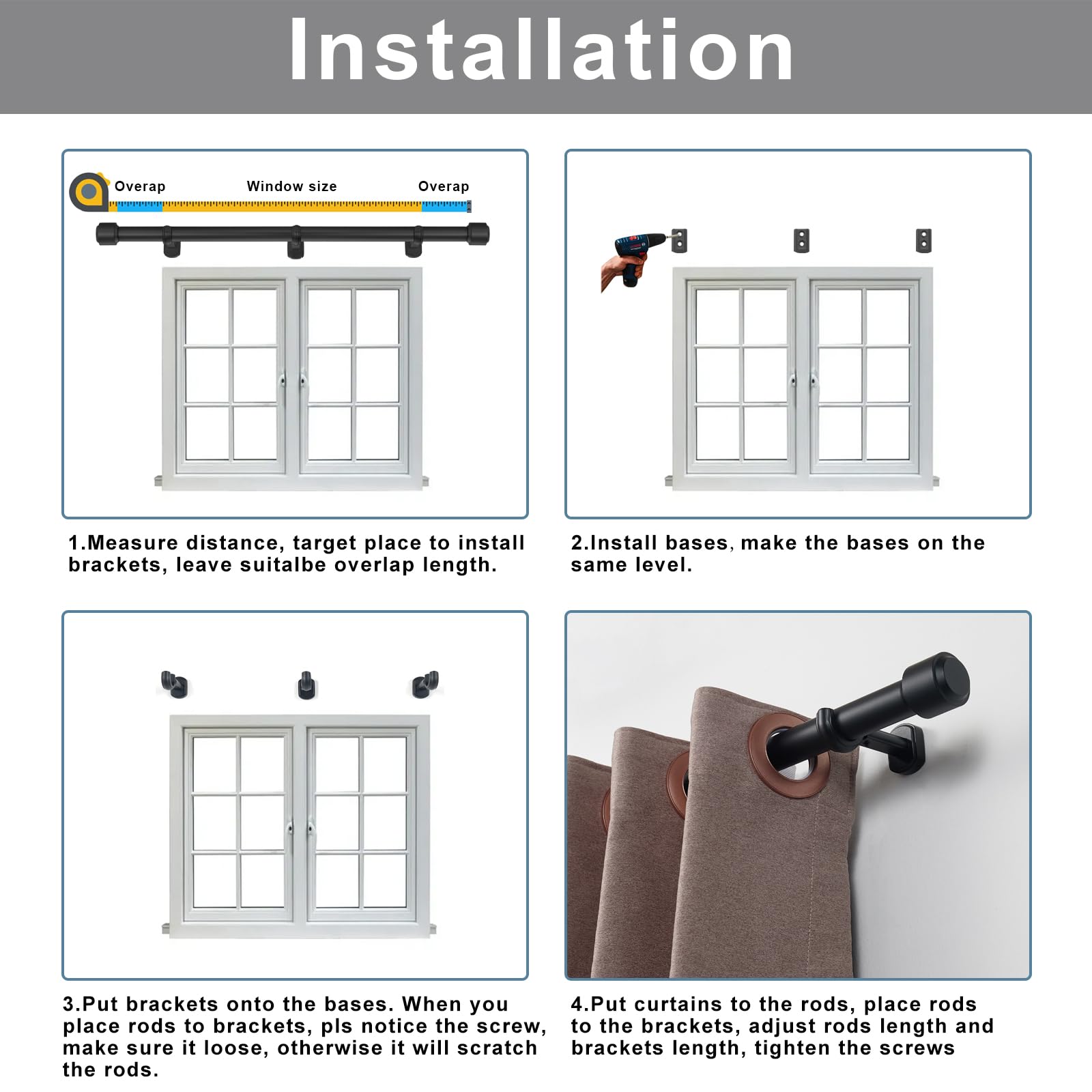 Installation

Overap Window size Overap

1.Measure distance, target place to install brackets, leave suitalbe overlap length.

2.Install bases, make the bases on the same level.

3.Put brackets onto the bases. When you place rods to brackets, pls notice the screw, make sure it loose, otherwise it will scratch the rods.

4.Put curtains to the rods, place rods to the brackets, adjust rods length and brackets length, tighten the screws