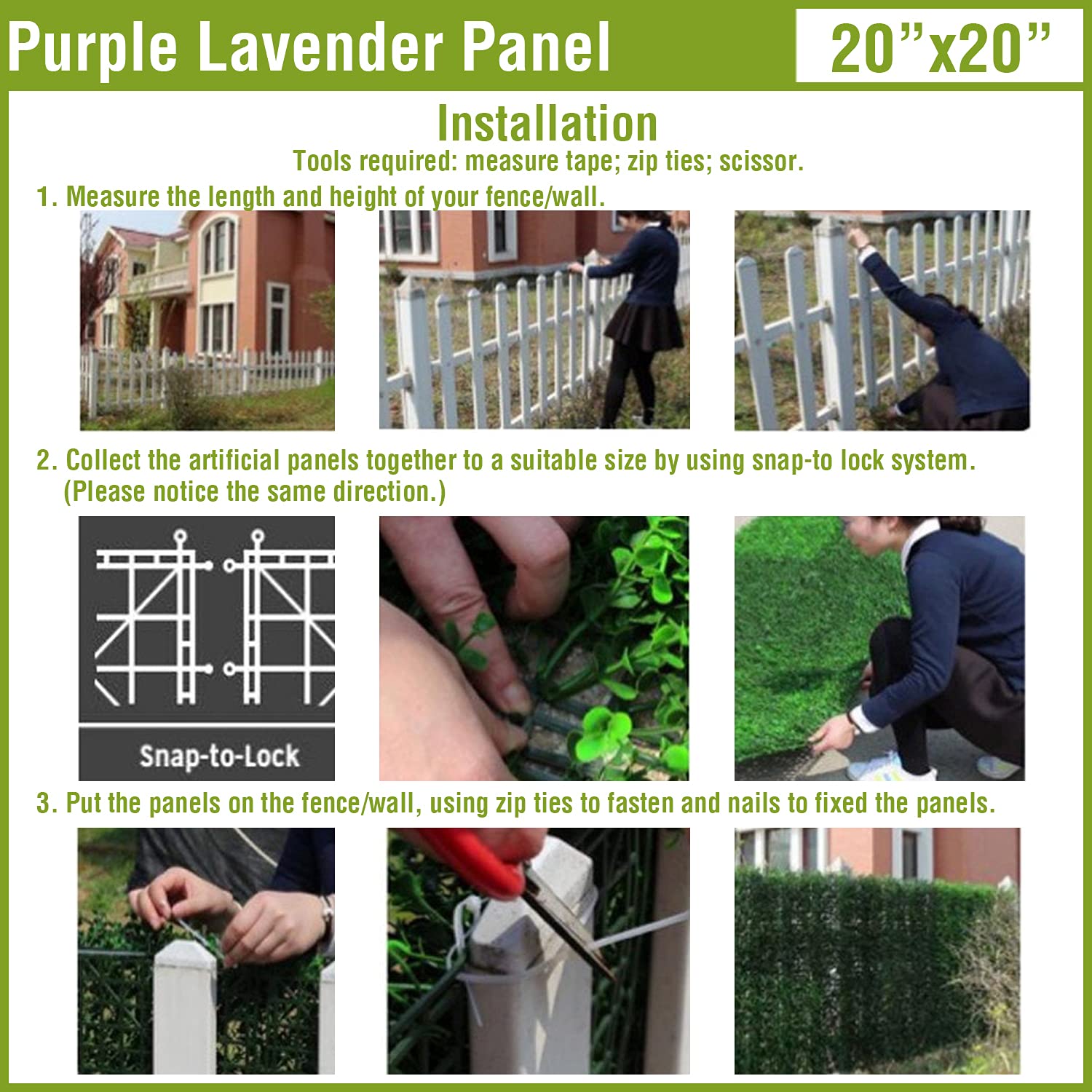 Purple Lavender Panel

20”x20”

Installation

Tools required: measure tape; zip ties; scissor.

1. Measure the length and height of your fence/wall.

2. Collect the artificial panels together to a suitable size by using snap-to lock system. (Please notice the same direction.)

Snap-to-Lock

3. Put the panels on the fence/wall, using zip ties to fasten and nails to fixed the panels.