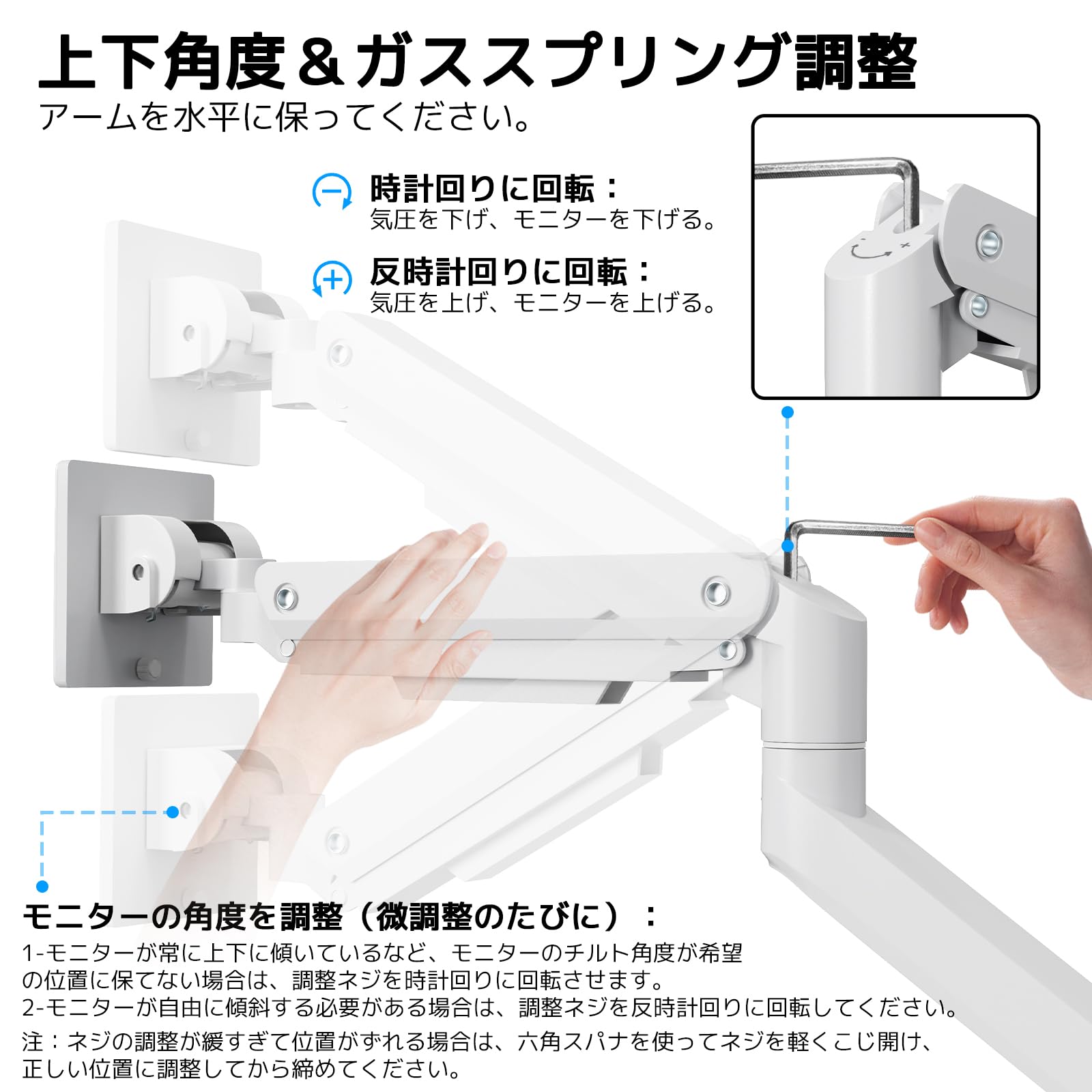 上下角度＆ガススプリング調整
アームを水平に保ってください。

時計回りに回転：
気圧を下げ、モニターを下げる。

反時計回りに回転：
気圧を上げ、モニターを上げる。

- +

モニターの角度を調整（微調整のたびに）：
1-モニターが常に上下に傾いているなど、モニターのチルト角度が希望の位置に保てない場合は、調整ネジを時計回りに回転させます。
2-モニターが自由に傾斜する必要がある場合は、調整ネジを反時計回りに回転してください。

注：ネジの調整が緩すぎて位置がずれる場合は、六角スパナを使ってネジを軽くこじ開け、正しい位置に調整してから締めてください。