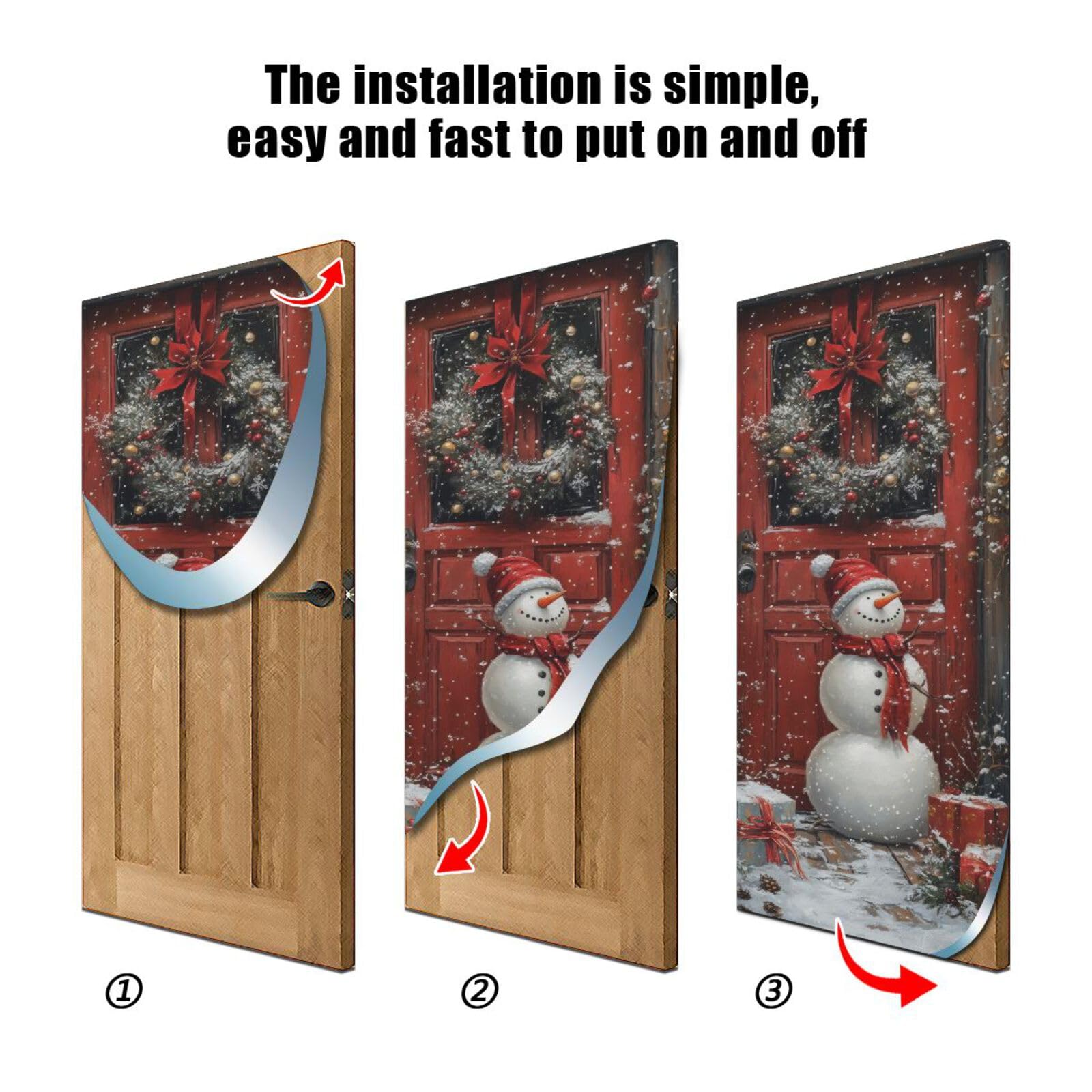 The installation is simple, easy and fast to put on and off

①

②

③