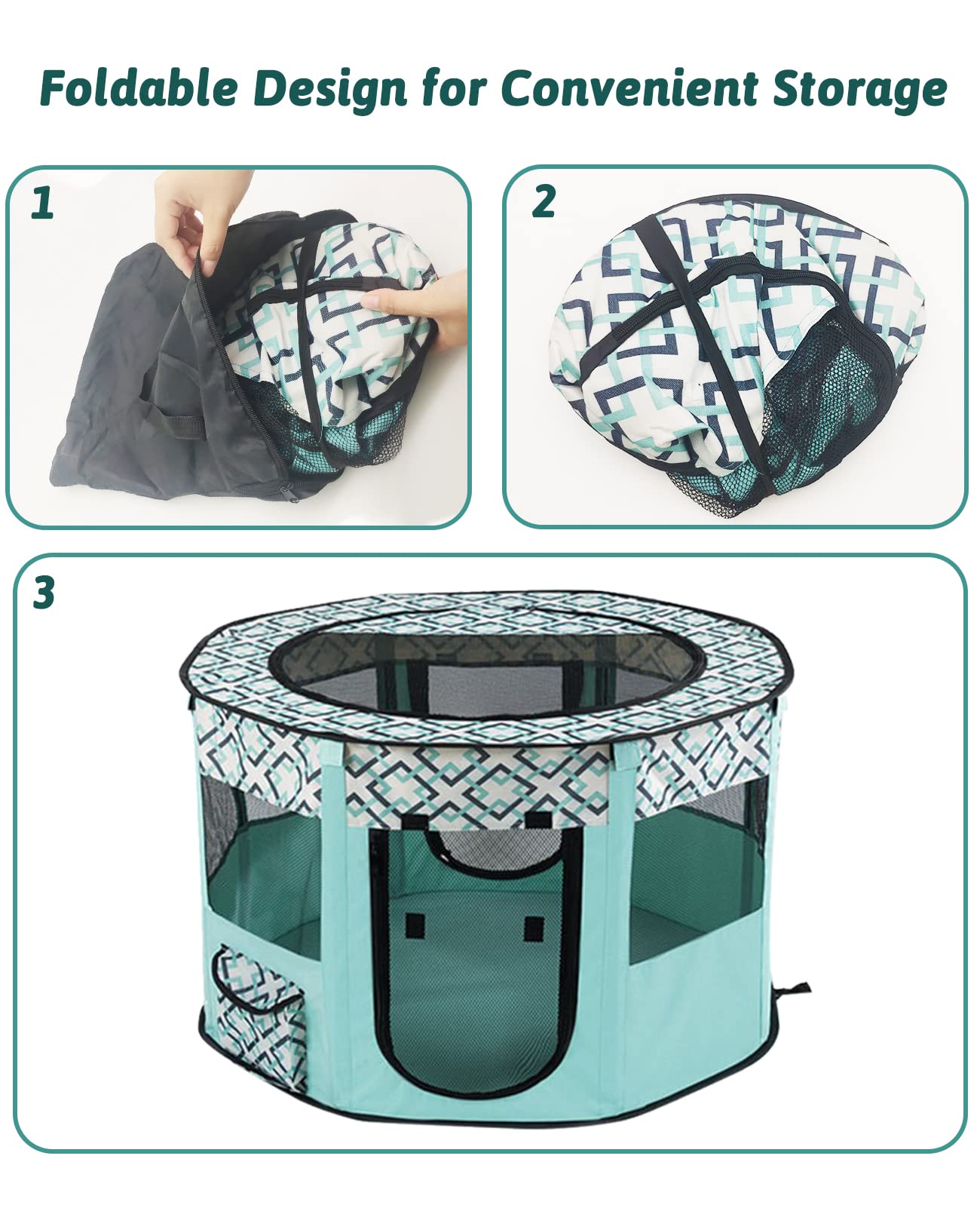 Foldable Design for Convenient Storage

1

2

3