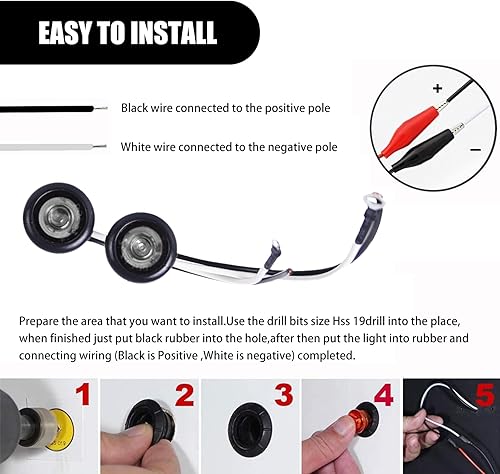 EASY TO INSTALL

Black wire connected to the positive pole

White wire connected to the negative pole

+

−

Prepare the area that you want to install.Use the drill bits size Hss 19drill into the place, when finished just put black rubber into the hole,after then put the light into rubber and connecting wiring (Black is Positive ,White is negative) completed.

1

2

3

4

5