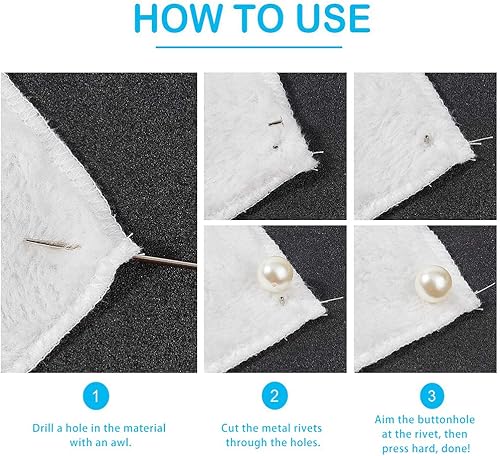 HOW TO USE

1

Drill a hole in the material with an awl.

2

Cut the metal rivets through the holes.

3

Aim the buttonhole at the rivet, then press hard, done!