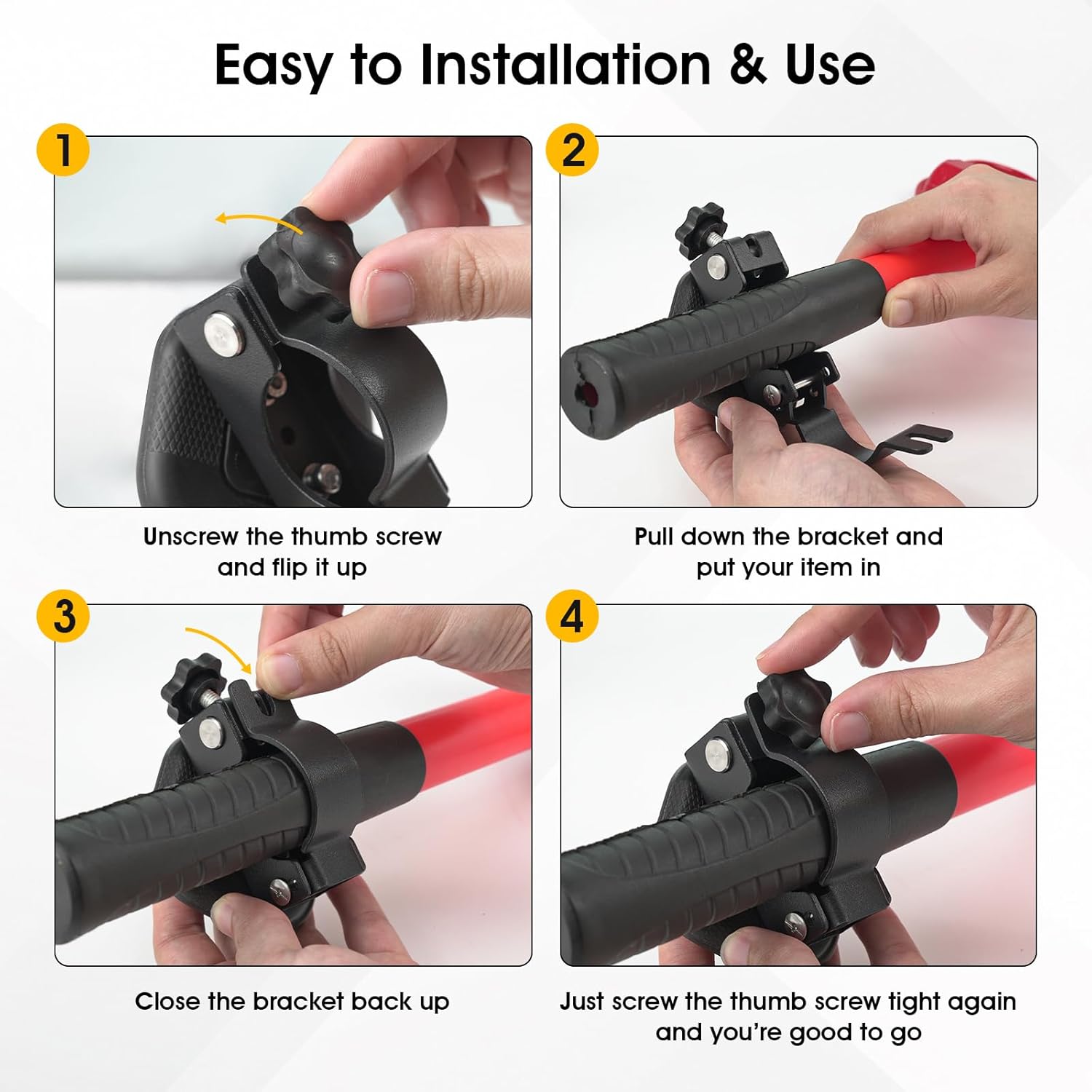 Easy to Installation & Use

1

Unscrew the thumb screw and flip it up

2

Pull down the bracket and put your item in

3

Close the bracket back up

4

Just screw the thumb screw tight again and you're good to go