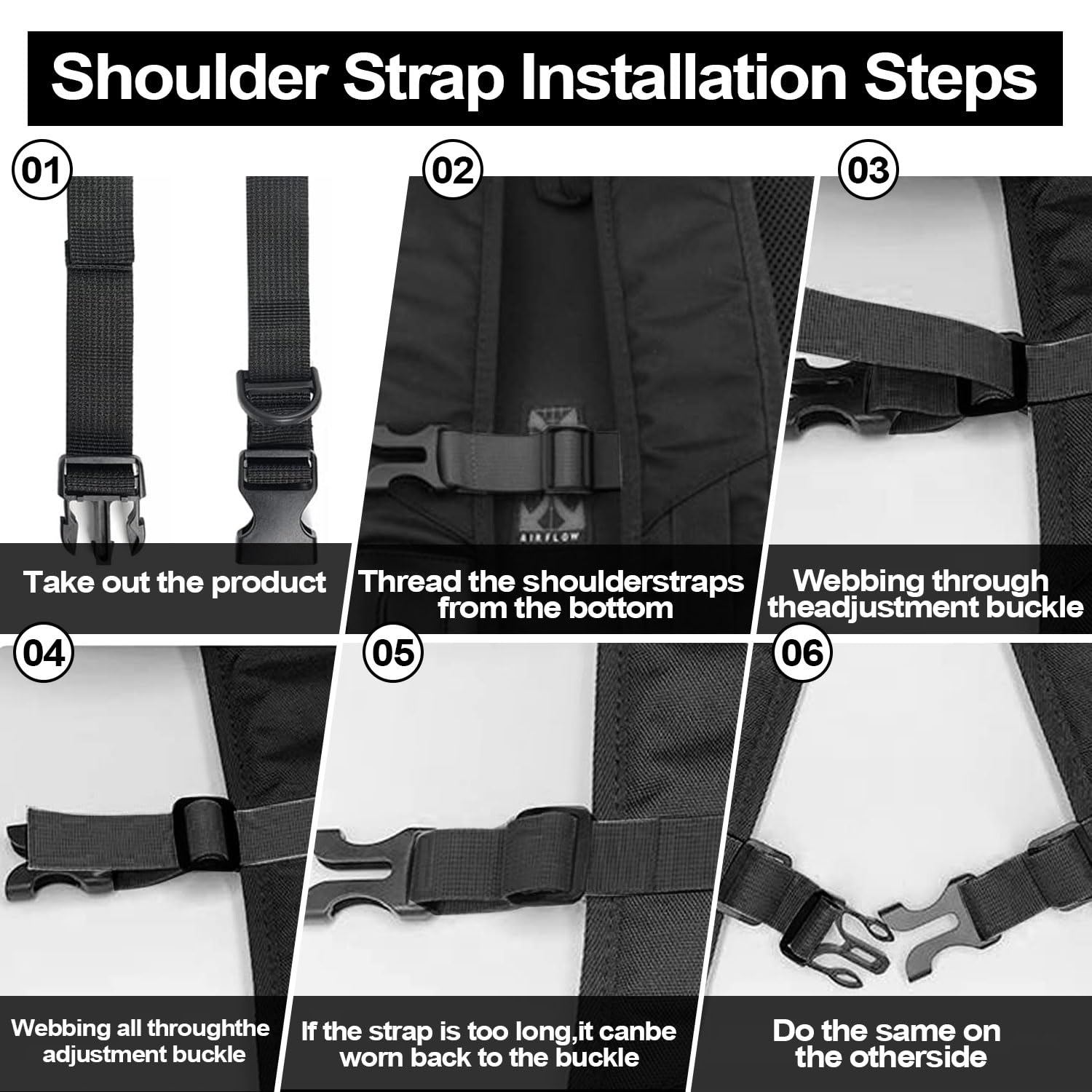 Shoulder Strap Installation Steps

01

Take out the product

02

AIRFLOW

Thread the shoulderstraps from the bottom

03

Webbing through theadjustment buckle

04

Webbing all throughthe adjustment buckle

05

If the strap is too long,it canbe worn back to the buckle

06

Do the same on the otherside