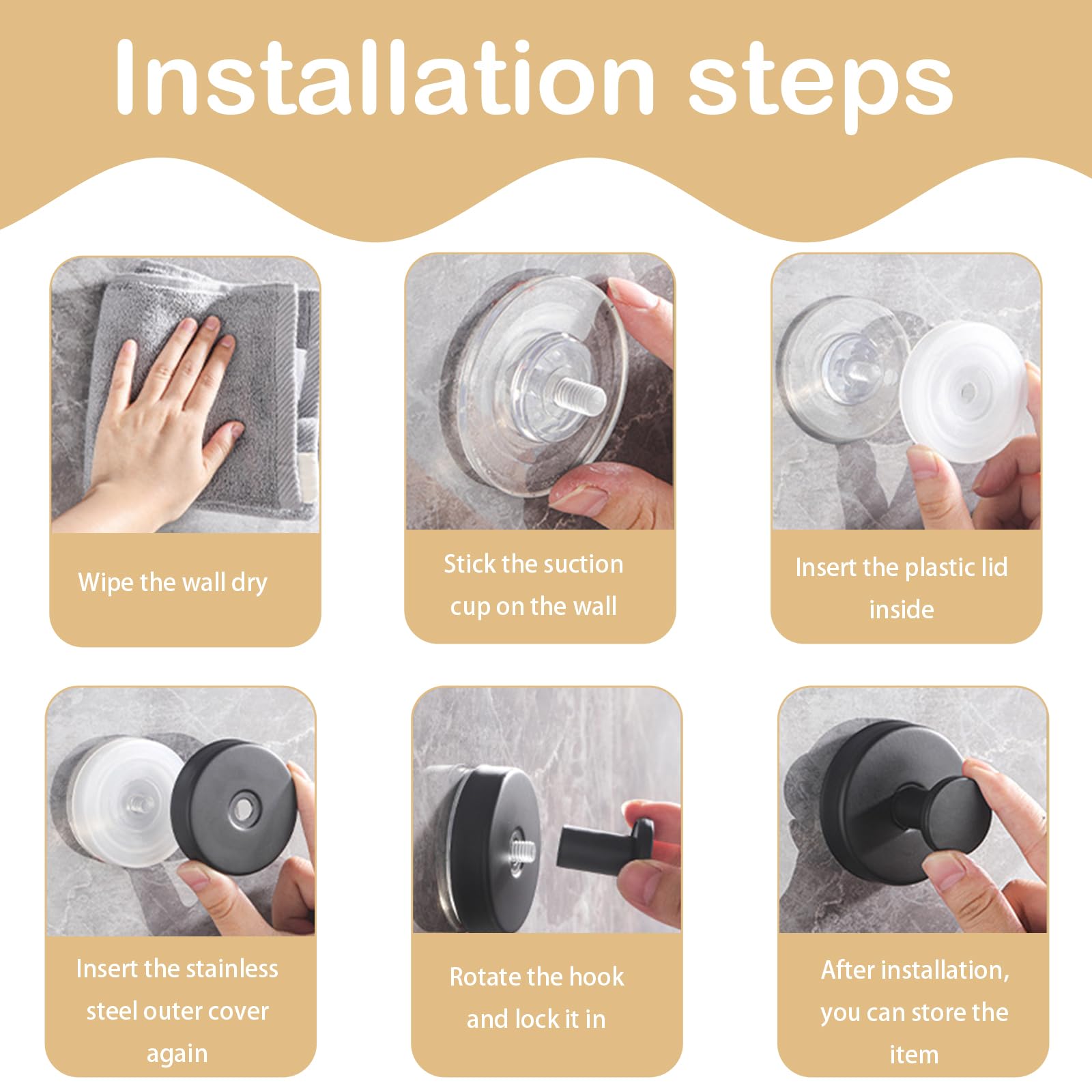 Installation steps

Wipe the wall dry

Stick the suction cup on the wall

Insert the plastic lid inside

Insert the stainless steel outer cover again

Rotate the hook and lock it in

After installation, you can store the item