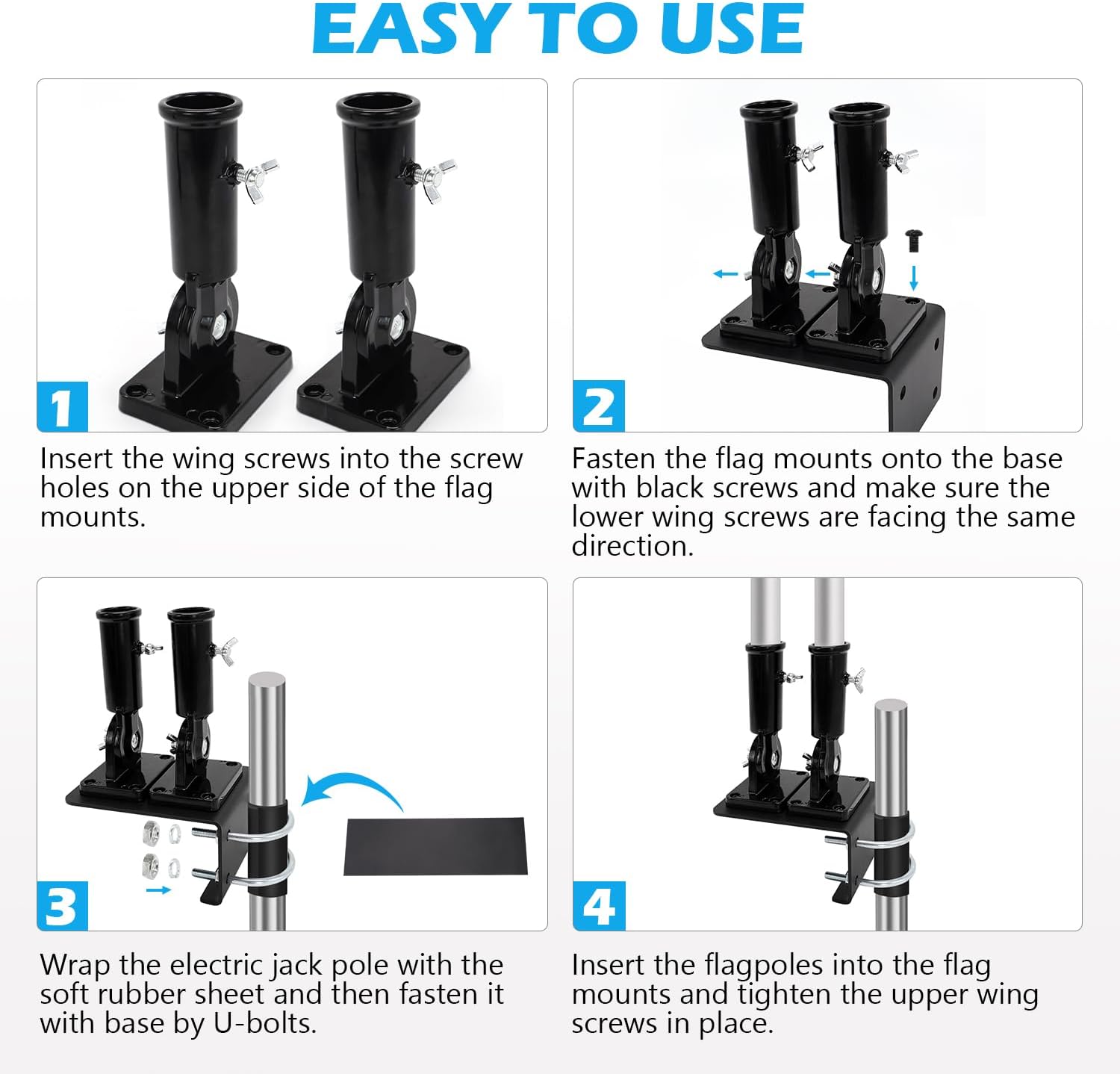 EASY TO USE

1

Insert the wing screws into the screw holes on the upper side of the flag mounts.

2

Fasten the flag mounts onto the base with black screws and make sure the lower wing screws are facing the same direction.

3

Wrap the electric jack pole with the soft rubber sheet and then fasten it with base by U-bolts.

4

Insert the flagpoles into the flag mounts and tighten the upper wing screws in place.