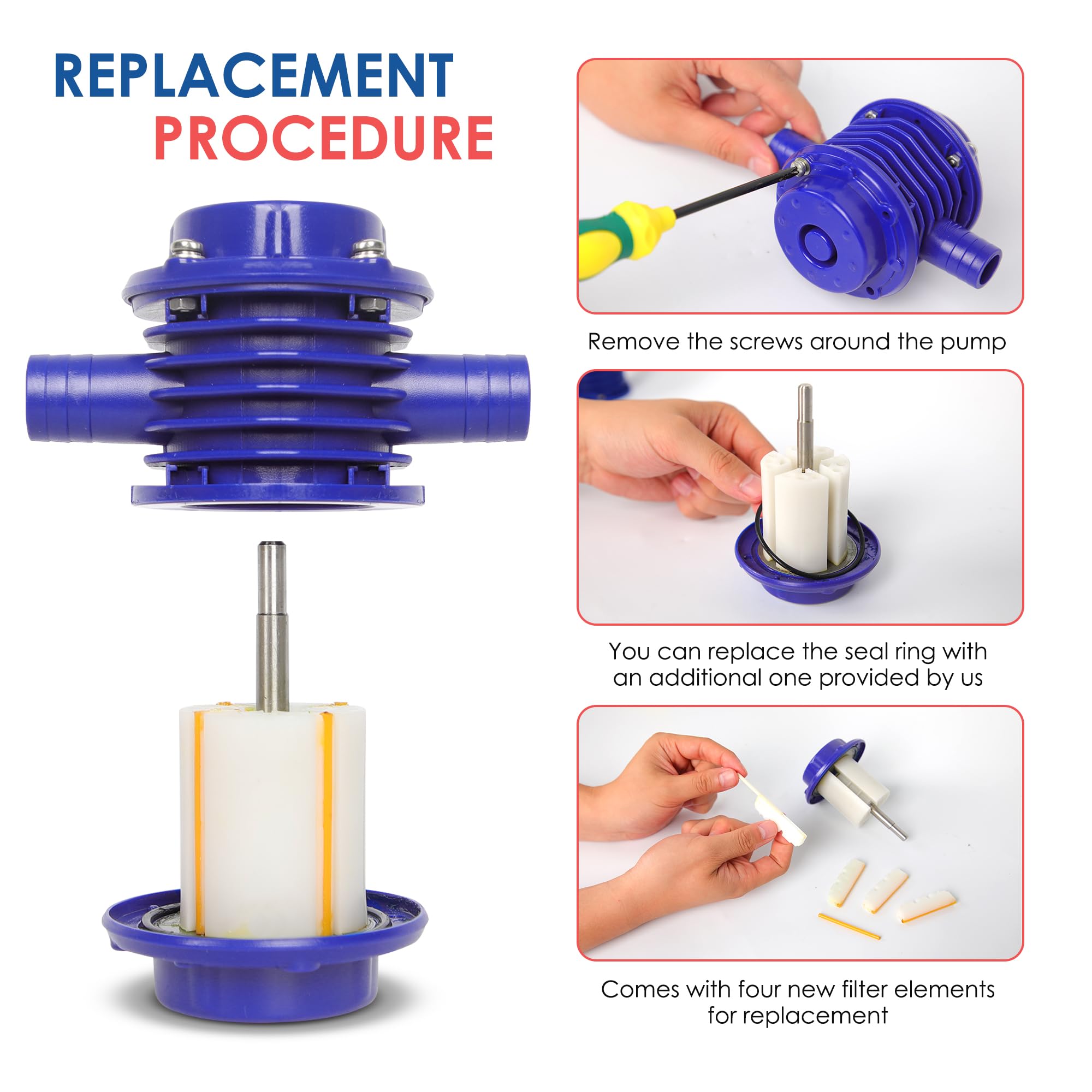 REPLACEMENT
PROCEDURE

Remove the screws around the pump

You can replace the seal ring with an additional one provided by us

Comes with four new filter elements for replacement