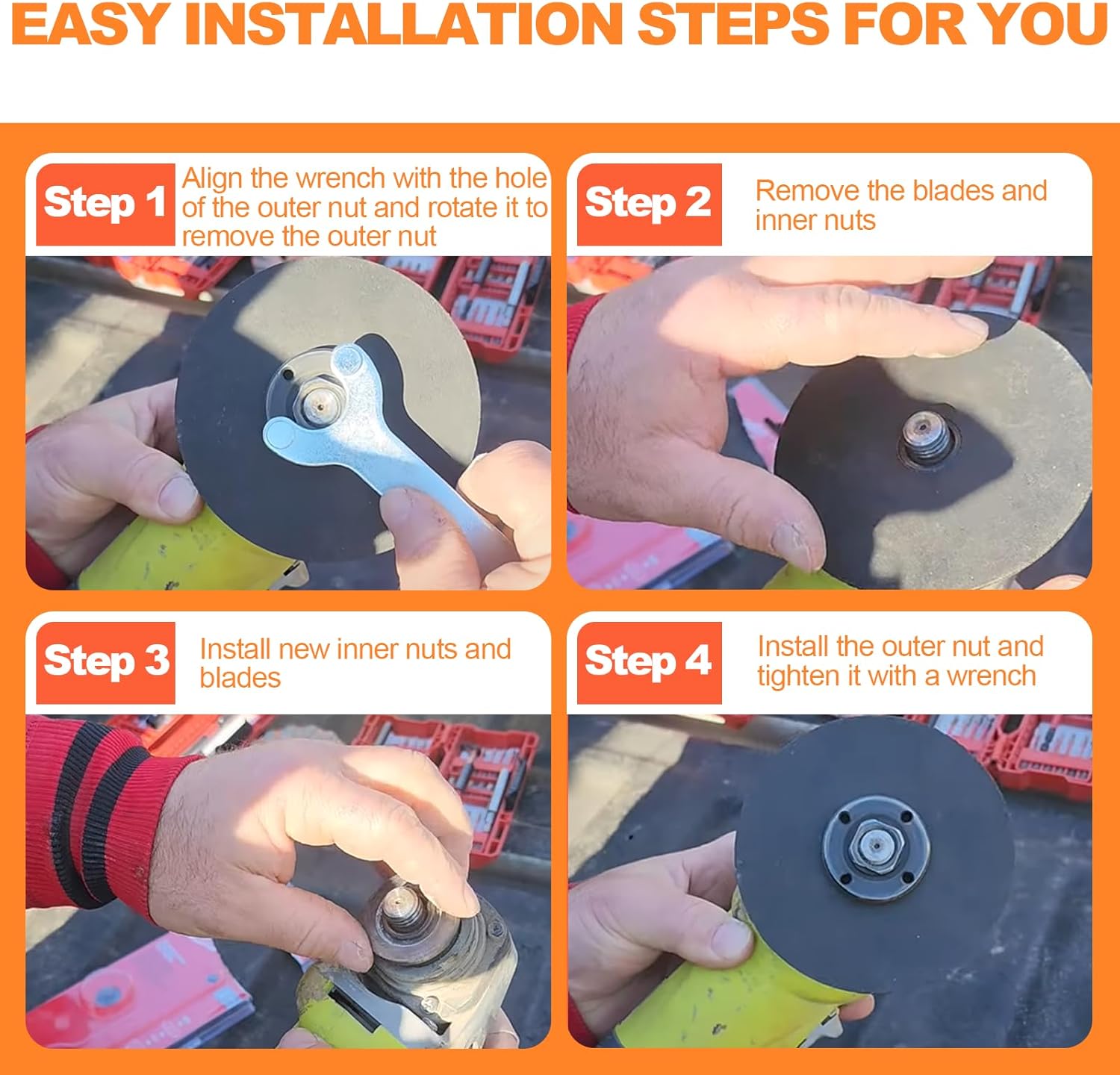 EASY INSTALLATION STEPS FOR YOU

Step 1 Align the wrench with the hole of the outer nut and rotate it to remove the outer nut

Step 2 Remove the blades and inner nuts

Step 3 Install new inner nuts and blades

Step 4 Install the outer nut and tighten it with a wrench