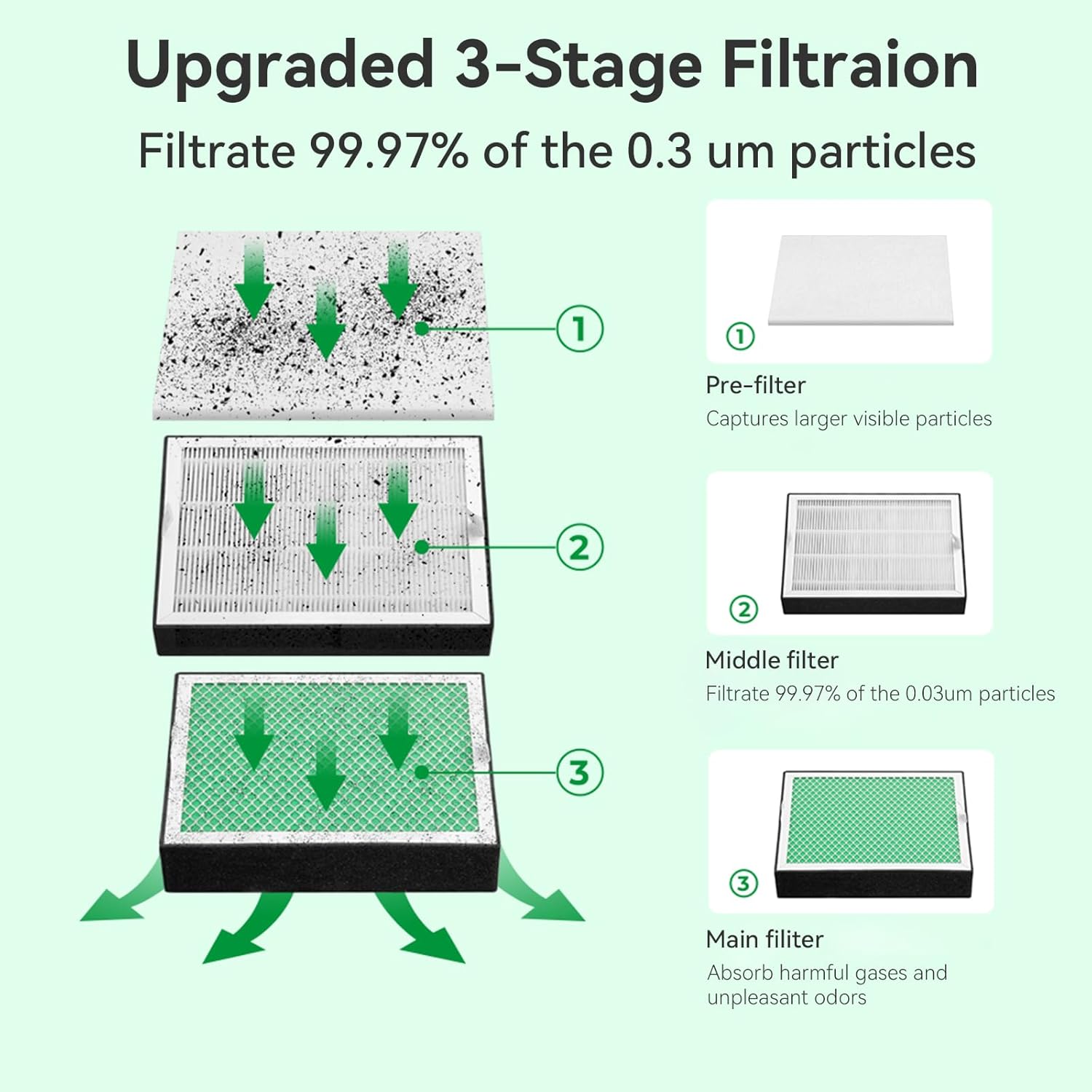 Upgraded 3-Stage Filtraion

Filtrate 99.97% of the 0.3 um particles

①

②

③

①

Pre-filter

Captures larger visible particles

②

Middle filter

Filtrate 99.97% of the 0.03um particles

③

Main filiter

Absorb harmful gases and unpleasant odors