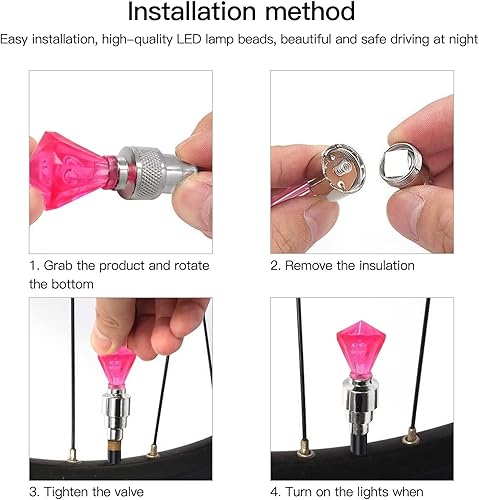 Installation method

Easy installation, high-quality LED lamp beads, beautiful and safe driving at night

1. Grab the product and rotate the bottom

2. Remove the insulation

3. Tighten the valve

4. Turn on the lights when