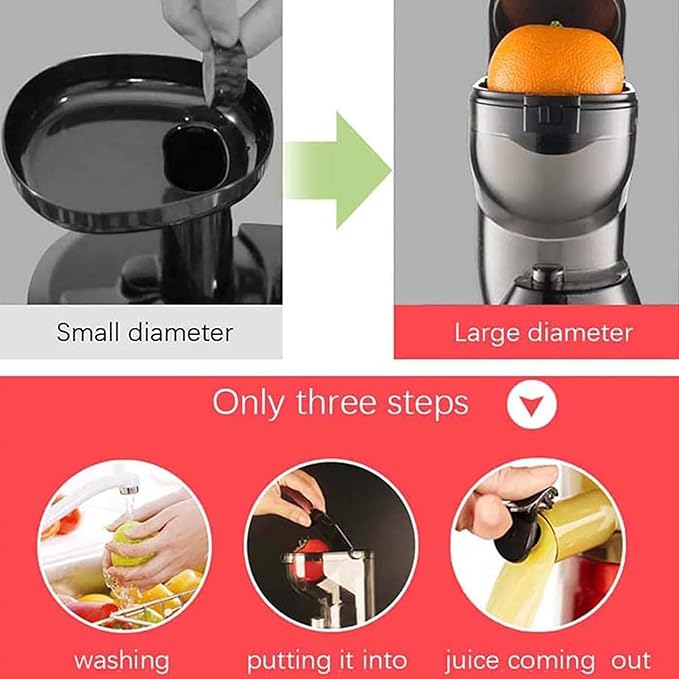 Small diameter

Large diameter

Only three steps

washing

putting it into

juice coming out