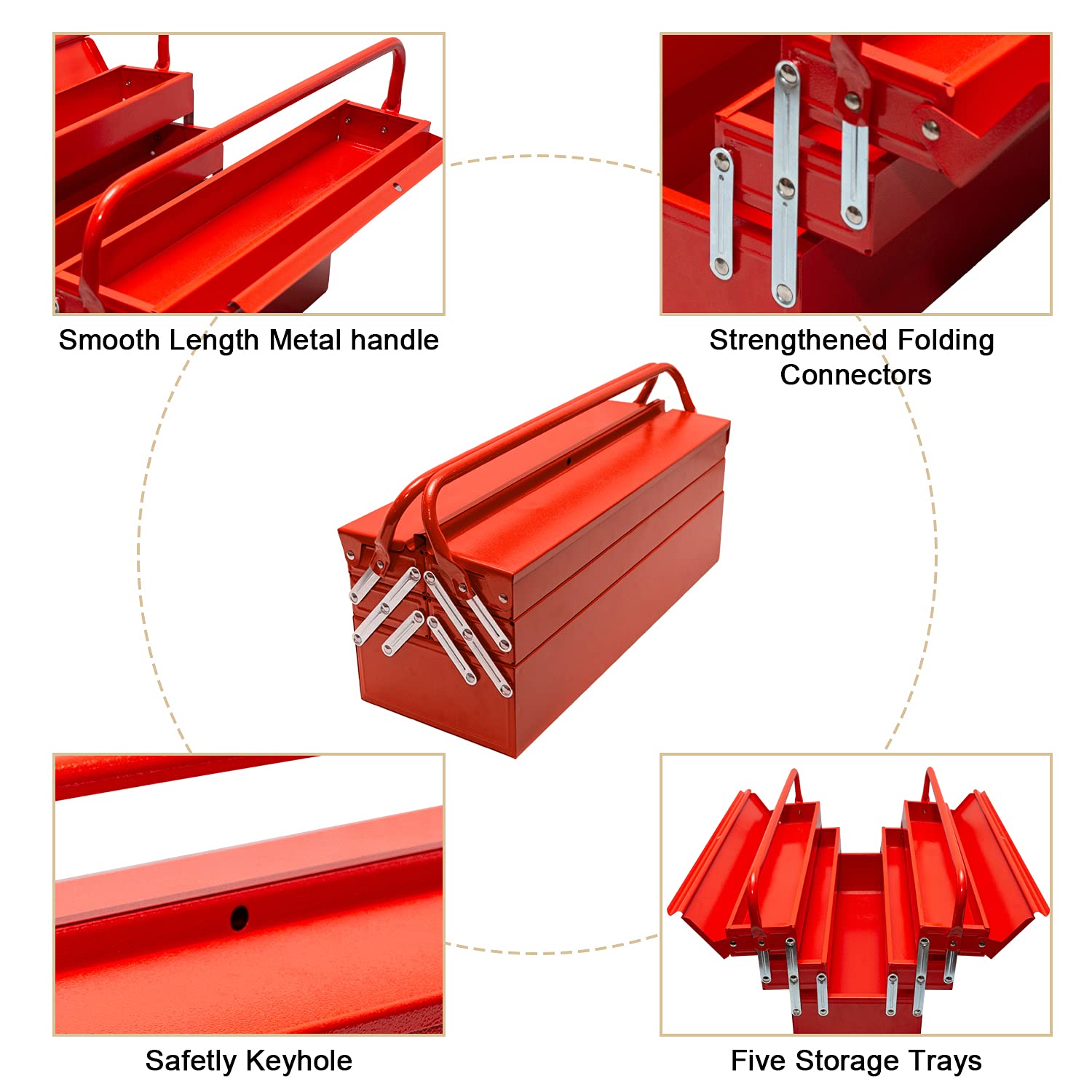 Smooth Length Metal handle

Strengthened Folding Connectors

Safetly Keyhole

Five Storage Trays