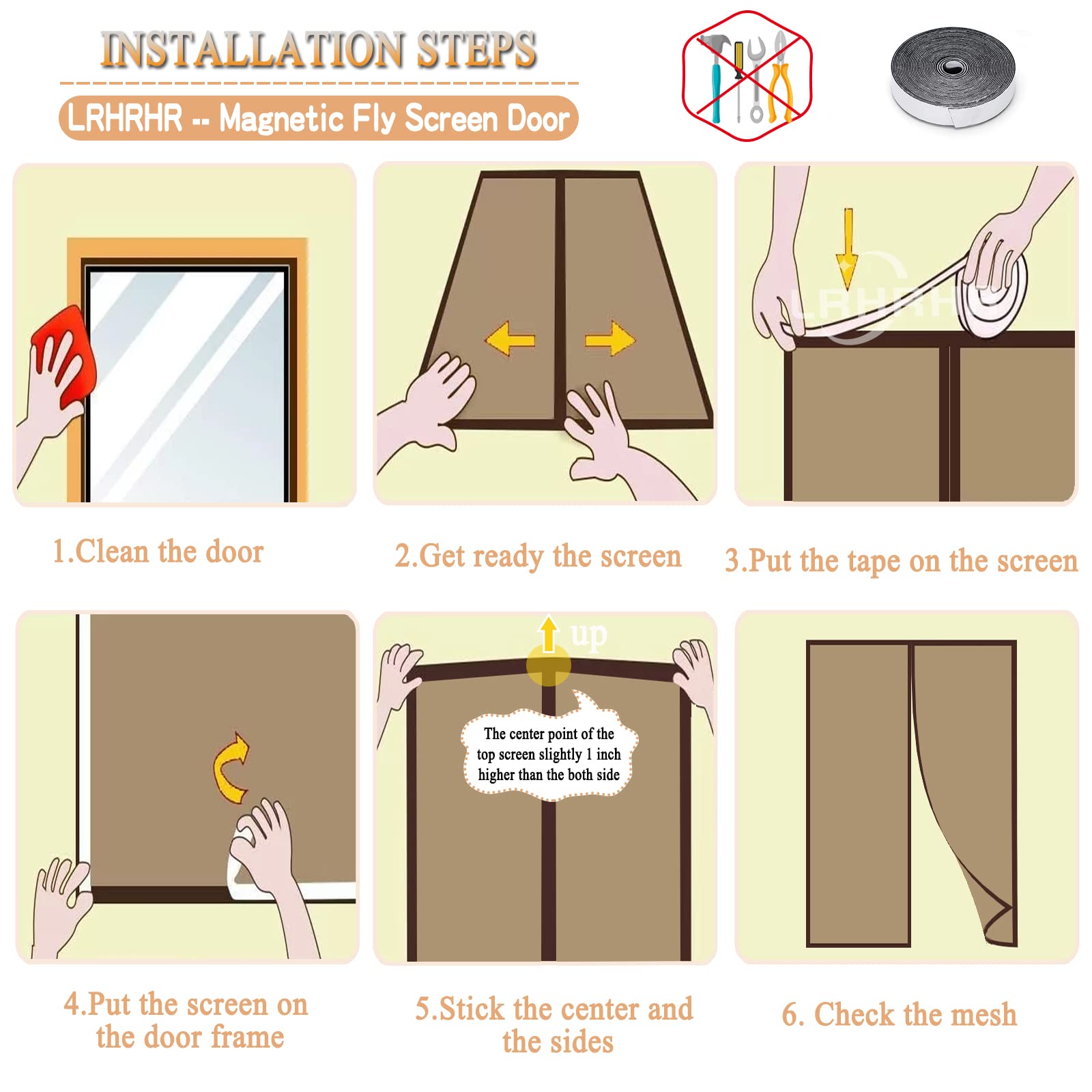 INSTALLATION STEPS

LRHRHR -- Magnetic Fly Screen Door

LRHRHR

1.Clean the door

2.Get ready the screen

3.Put the tape on the screen

up

The center point of the top screen slightly 1 inch higher than the both side

4.Put the screen on the door frame

5.Stick the center and the sides

6. Check the mesh