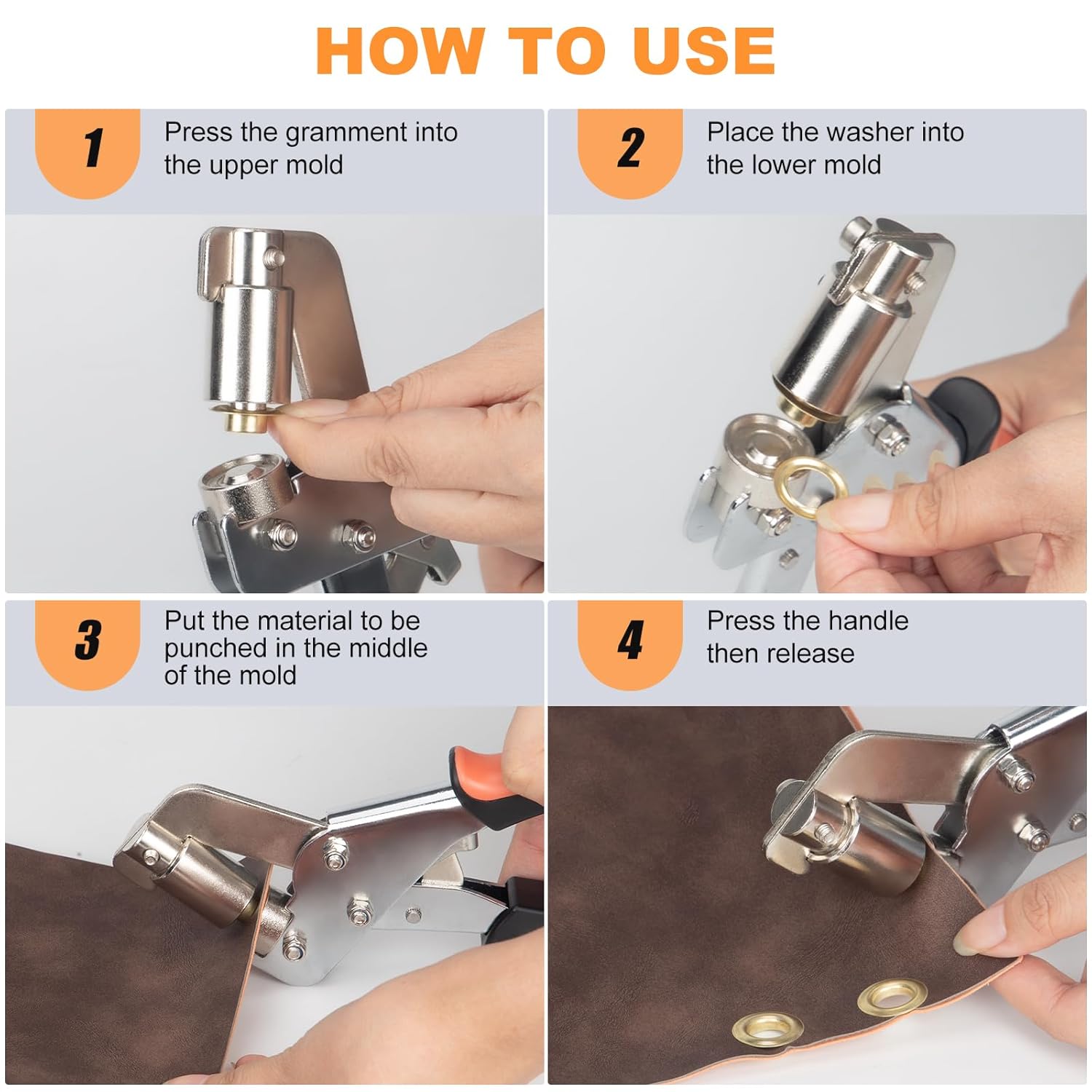 HOW TO USE

1
Press the gramment into the upper mold

2
Place the washer into the lower mold

3
Put the material to be punched in the middle of the mold

4
Press the handle then release