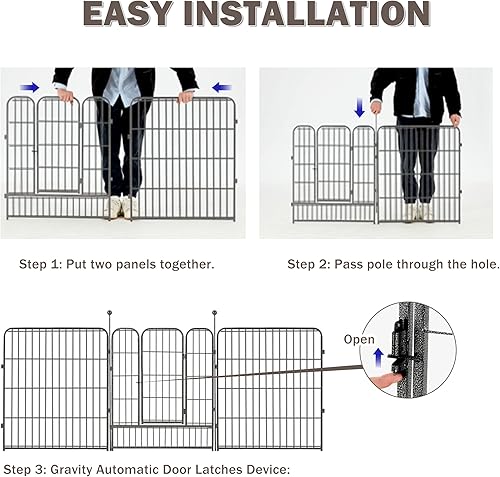 EASY INSTALLATION

Step 1: Put two panels together.

Step 2: Pass pole through the hole.

Open

Step 3: Gravity Automatic Door Latches Device: