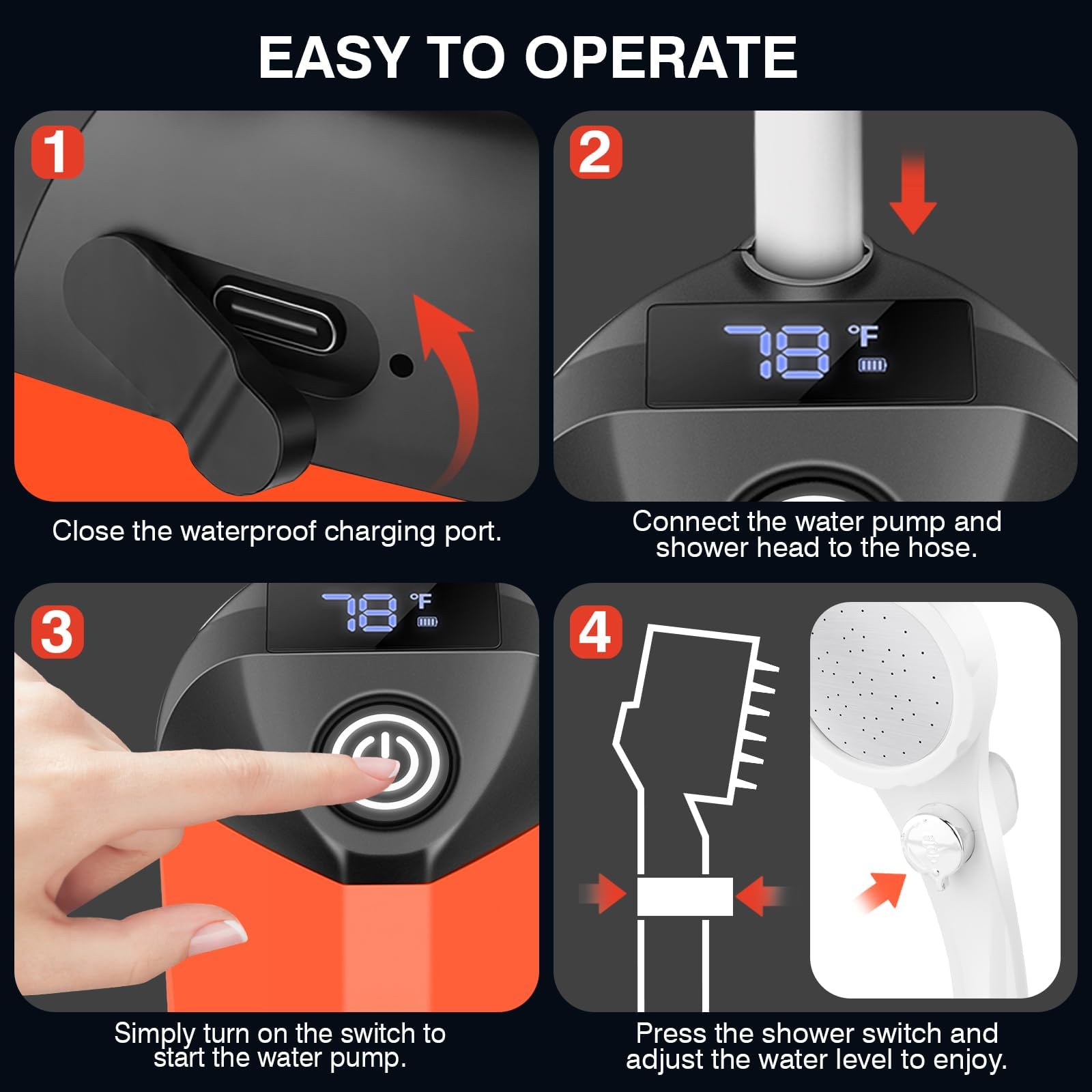 EASY TO OPERATE

1

Close the waterproof charging port.

2

78 °F

Connect the water pump and shower head to the hose.

3

78 °F

Simply turn on the switch to start the water pump.

4

Press the shower switch and adjust the water level to enjoy.