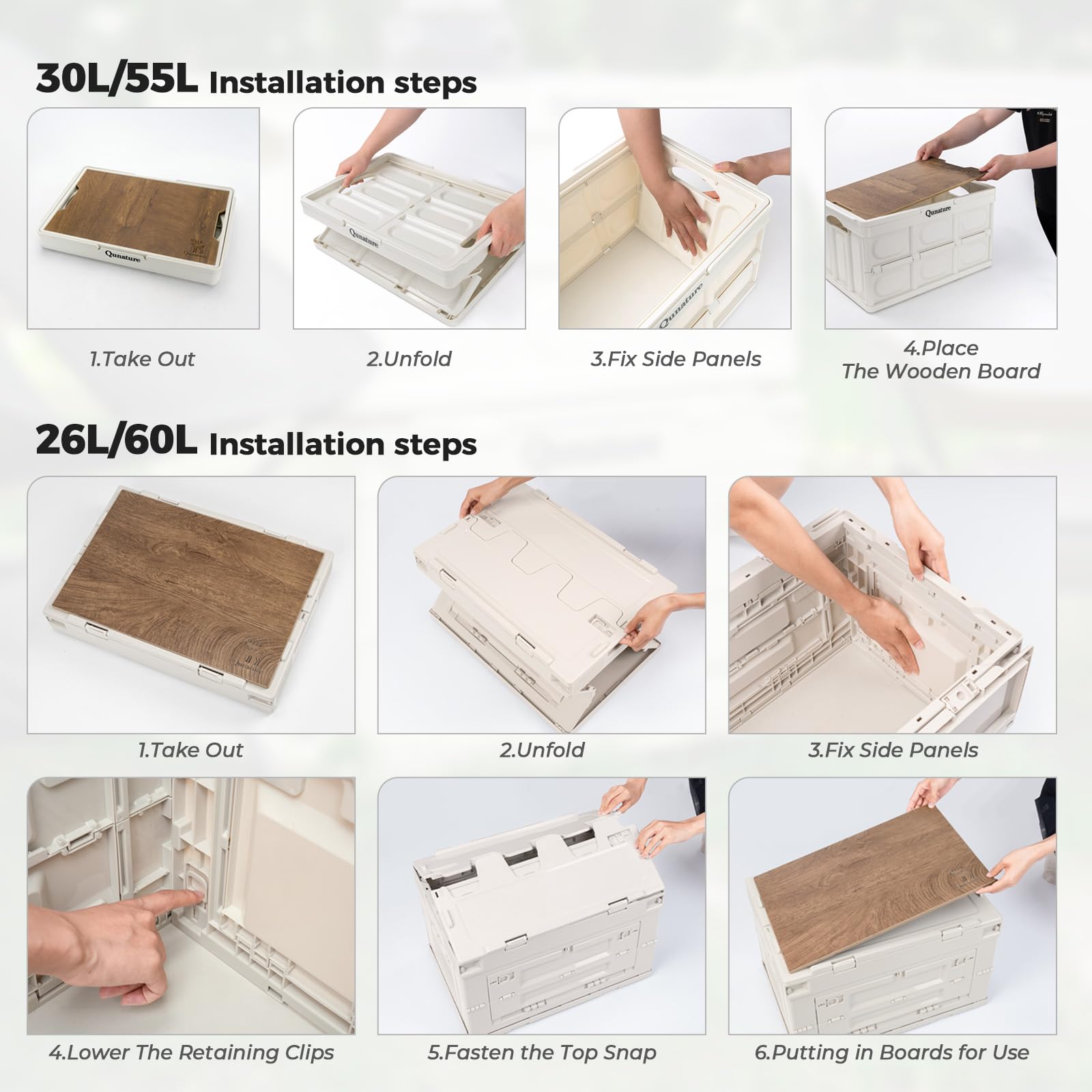 30L/55L Installation steps

Qunature

Qunature

Qunature

Qunature

1.Take Out

2.Unfold

3.Fix Side Panels

4.Place The Wooden Board

26L/60L Installation steps

1.Take Out

2.Unfold

3.Fix Side Panels

4.Lower The Retaining Clips

5.Fasten the Top Snap

6.Putting in Boards for Use