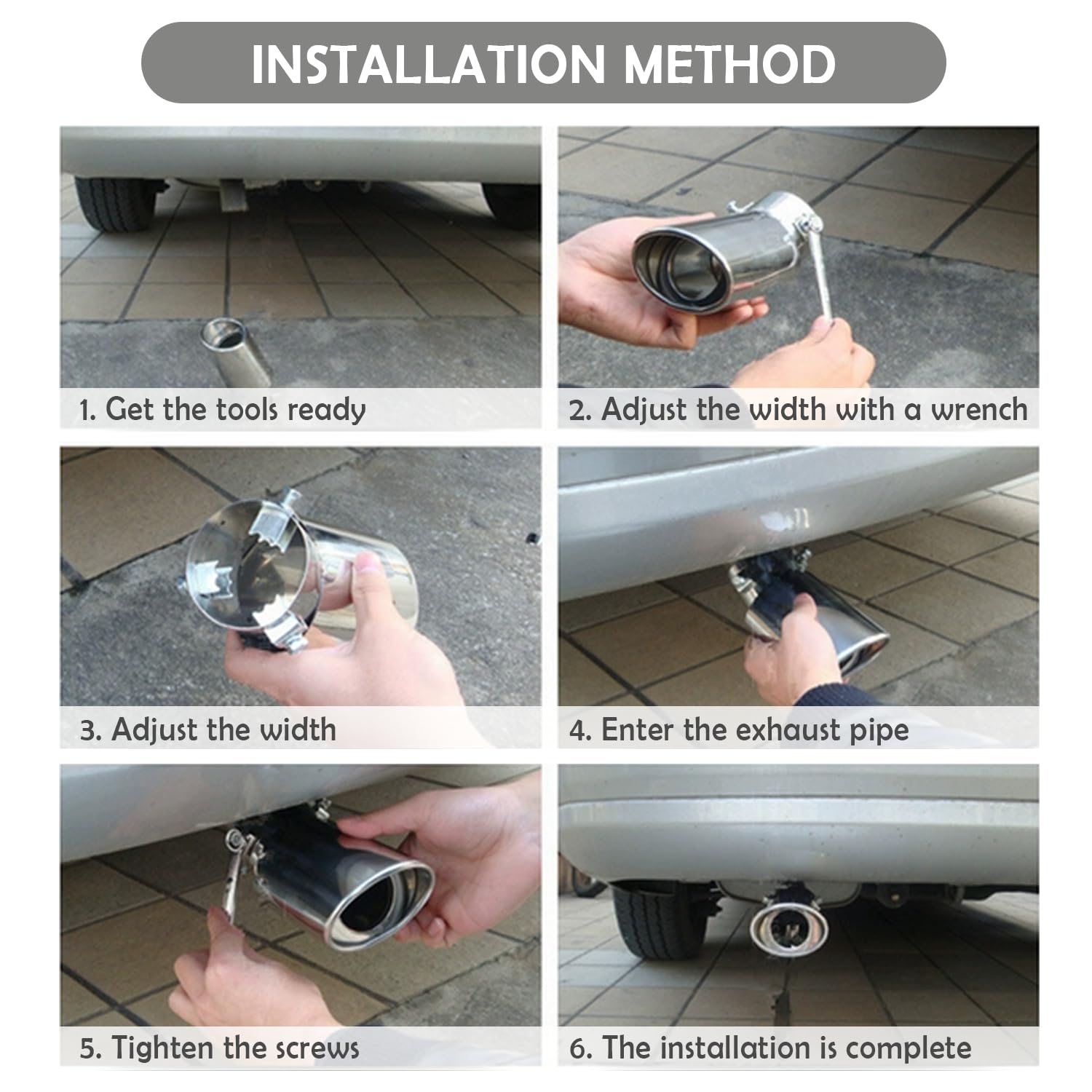 INSTALLATION METHOD

1. Get the tools ready

2. Adjust the width with a wrench

3. Adjust the width

4. Enter the exhaust pipe

5. Tighten the screws

6. The installation is complete