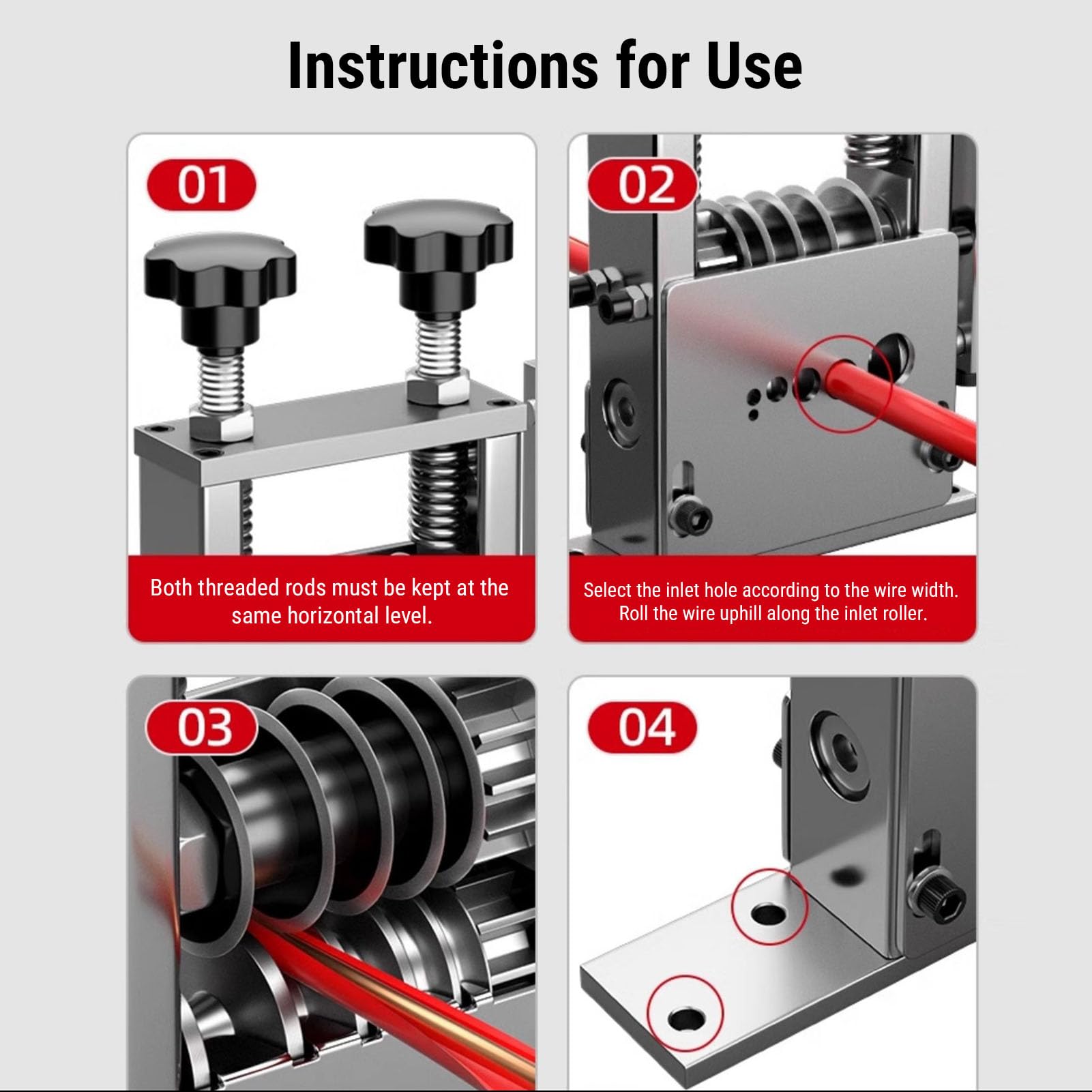 Instructions for Use

01

Both threaded rods must be kept at the same horizontal level.

02

Select the inlet hole according to the wire width. Roll the wire uphill along the inlet roller.

03

04