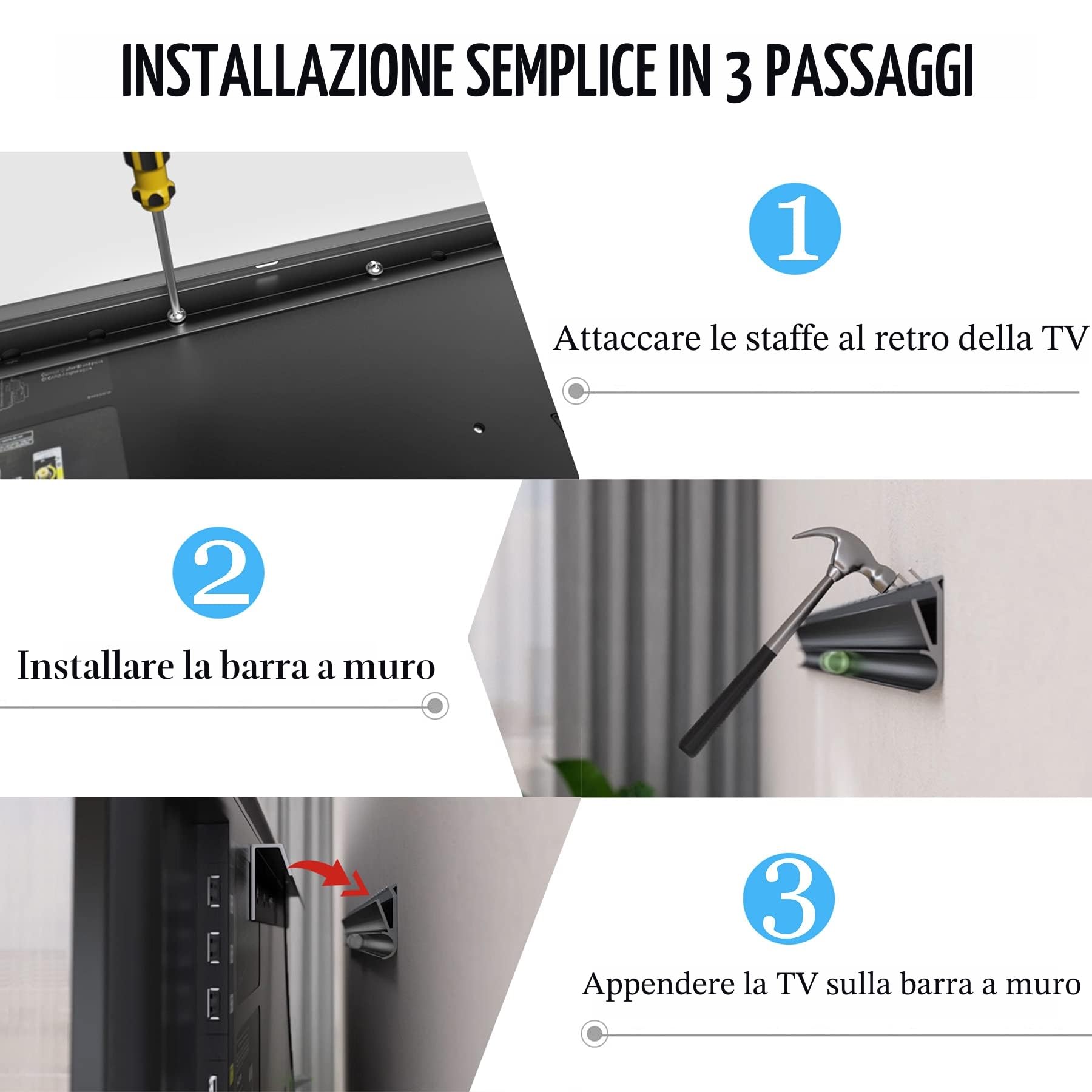 INSTALLAZIONE SEMPLICE IN 3 PASSAGGI

1

Attaccare le staffe al retro della TV

2

Installare la barra a muro

3

Appendere la TV sulla barra a muro