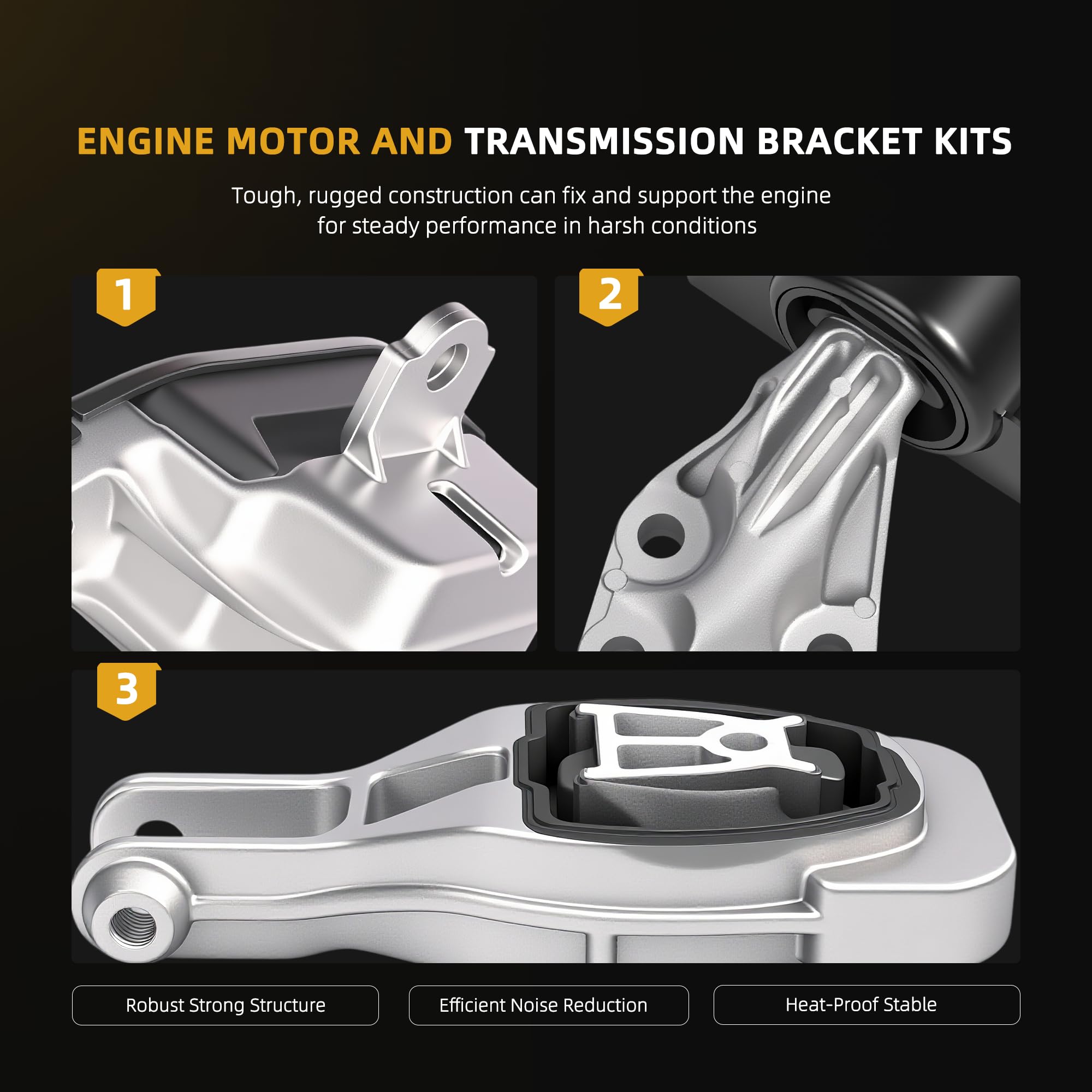 ENGINE MOTOR AND TRANSMISSION BRACKET KITS

Tough, rugged construction can fix and support the engine for steady performance in harsh conditions

1

2

3

Robust Strong Structure

Efficient Noise Reduction

Heat-Proof Stable