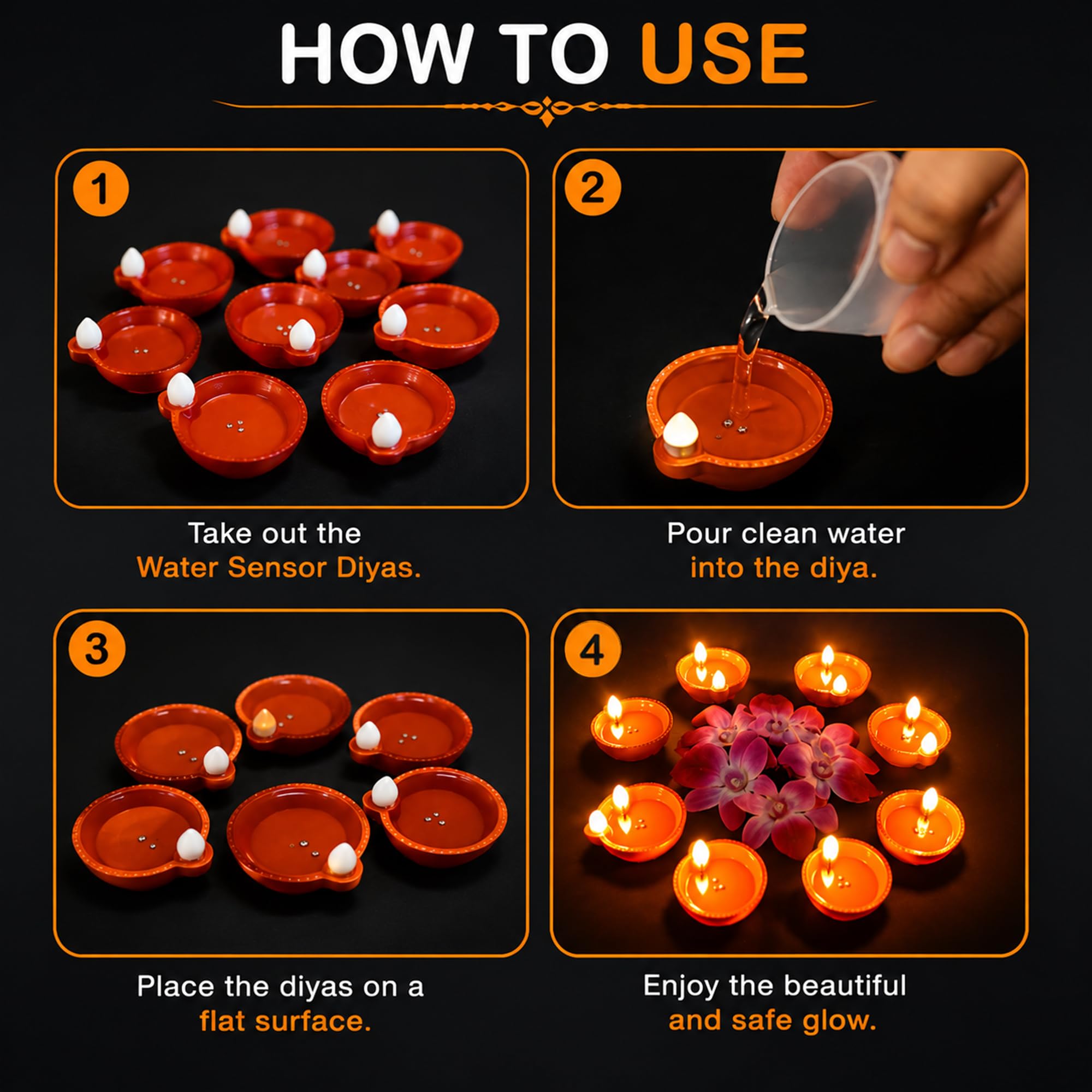 HOW TO USE

1

Take out the Water Sensor Diyas.

2

Pour clean water into the diya.

3

Place the diyas on a flat surface.

4

Enjoy the beautiful and safe glow.