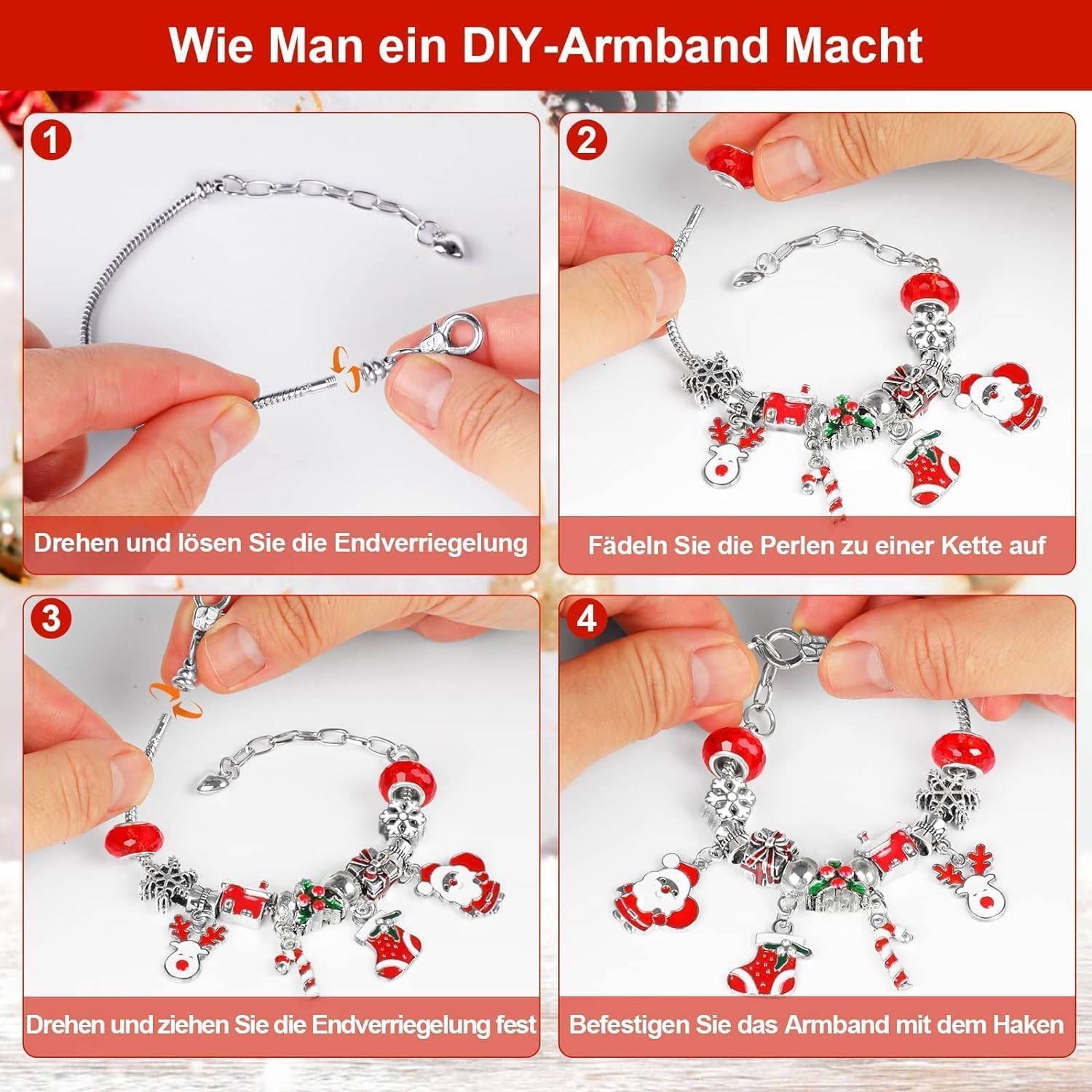 Wie Man ein DIY-Armband Macht

1

Drehen und lösen Sie die Endverriegelung

2

Fädeln Sie die Perlen zu einer Kette auf

3

Drehen und ziehen Sie die Endverriegelung fest

4

Befestigen Sie das Armband mit dem Haken