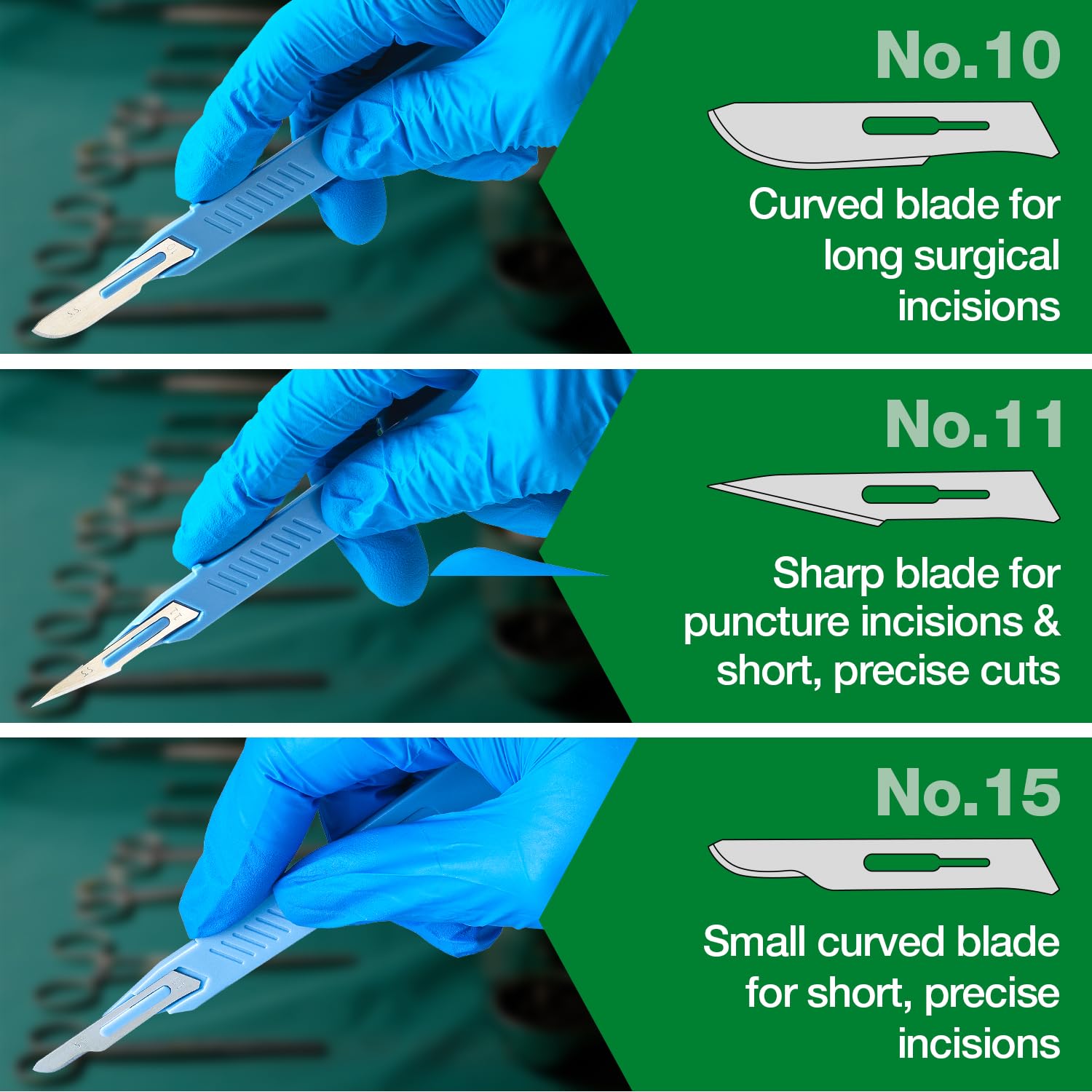 No.10

Curved blade for long surgical incisions

No.11

Sharp blade for puncture incisions & short, precise cuts

No.15

Small curved blade for short, precise incisions