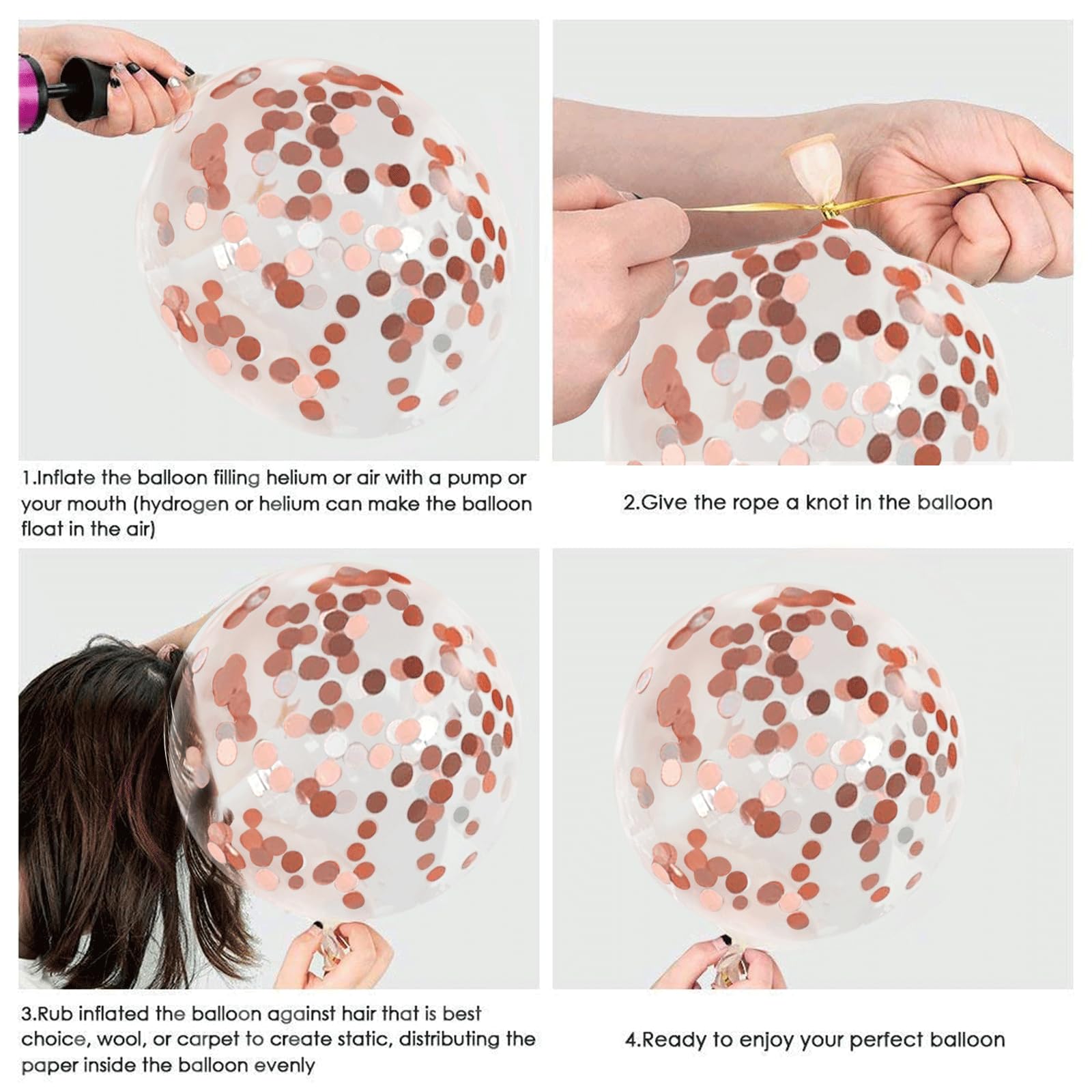 1.Inflate the balloon filling helium or air with a pump or your mouth (hydrogen or helium can make the balloon float in the air)

2.Give the rope a knot in the balloon

3.Rub inflated the balloon against hair that is best choice, wool, or carpet to create static, distributing the paper inside the balloon evenly

4.Ready to enjoy your perfect balloon