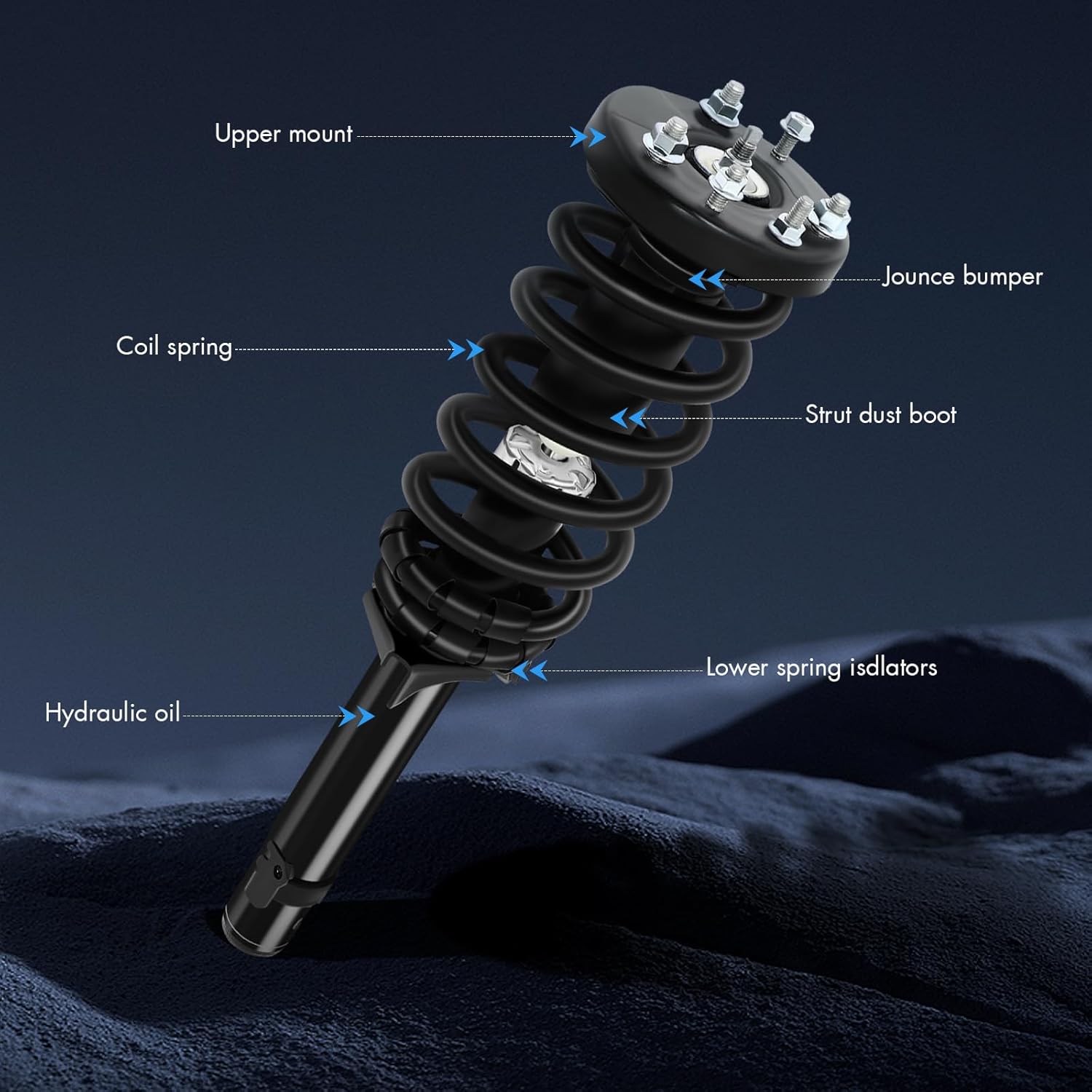 Upper mount

Jounce bumper

Coil spring

Strut dust boot

Lower spring isdlators

Hydraulic oil