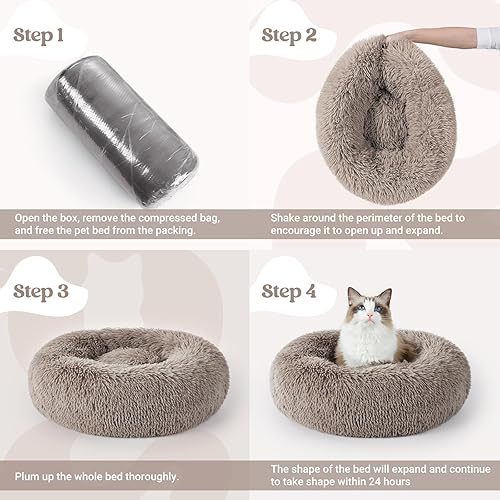 Step 1

Open the box, remove the compressed bag, and free the pet bed from the packing.

Step 2

Shake around the perimeter of the bed to encourage it to open up and expand.

Step 3

Plum up the whole bed thoroughly.

Step 4

The shape of the bed will expand and continue to take shape within 24 hours