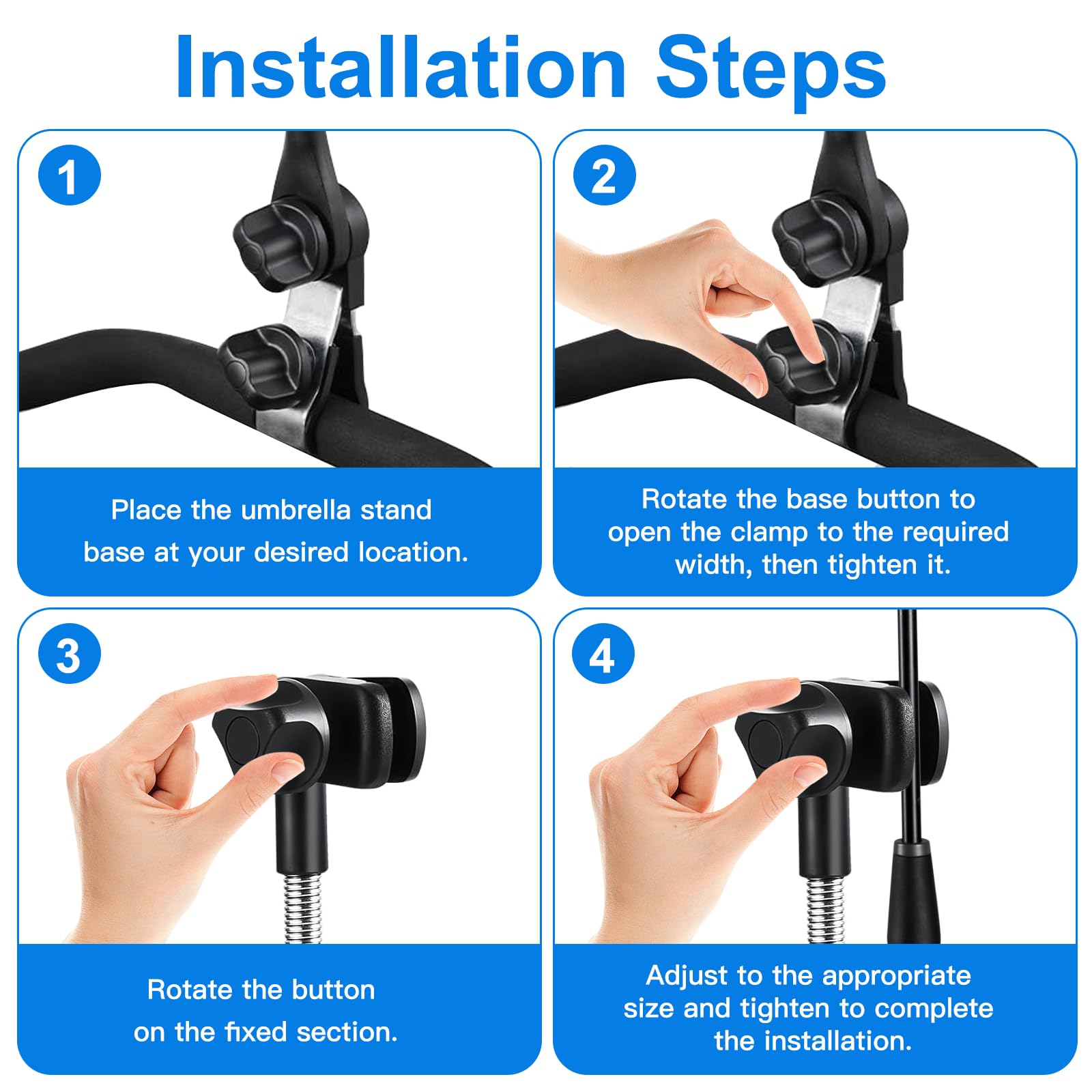 Installation Steps

1

Place the umbrella stand base at your desired location.

2

Rotate the base button to open the clamp to the required width, then tighten it.

3

Rotate the button on the fixed section.

4

Adjust to the appropriate size and tighten to complete the installation.