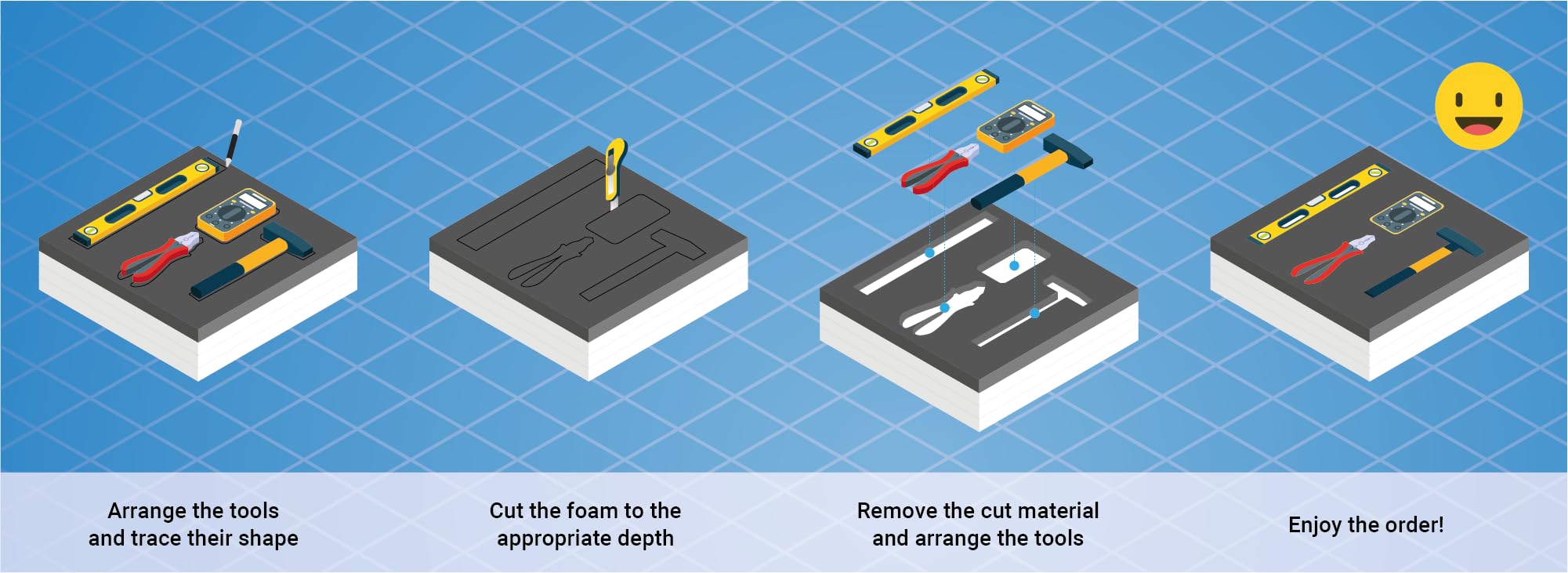 Arrange the tools and trace their shape

Cut the foam to the appropriate depth

Remove the cut material and arrange the tools

Enjoy the order!