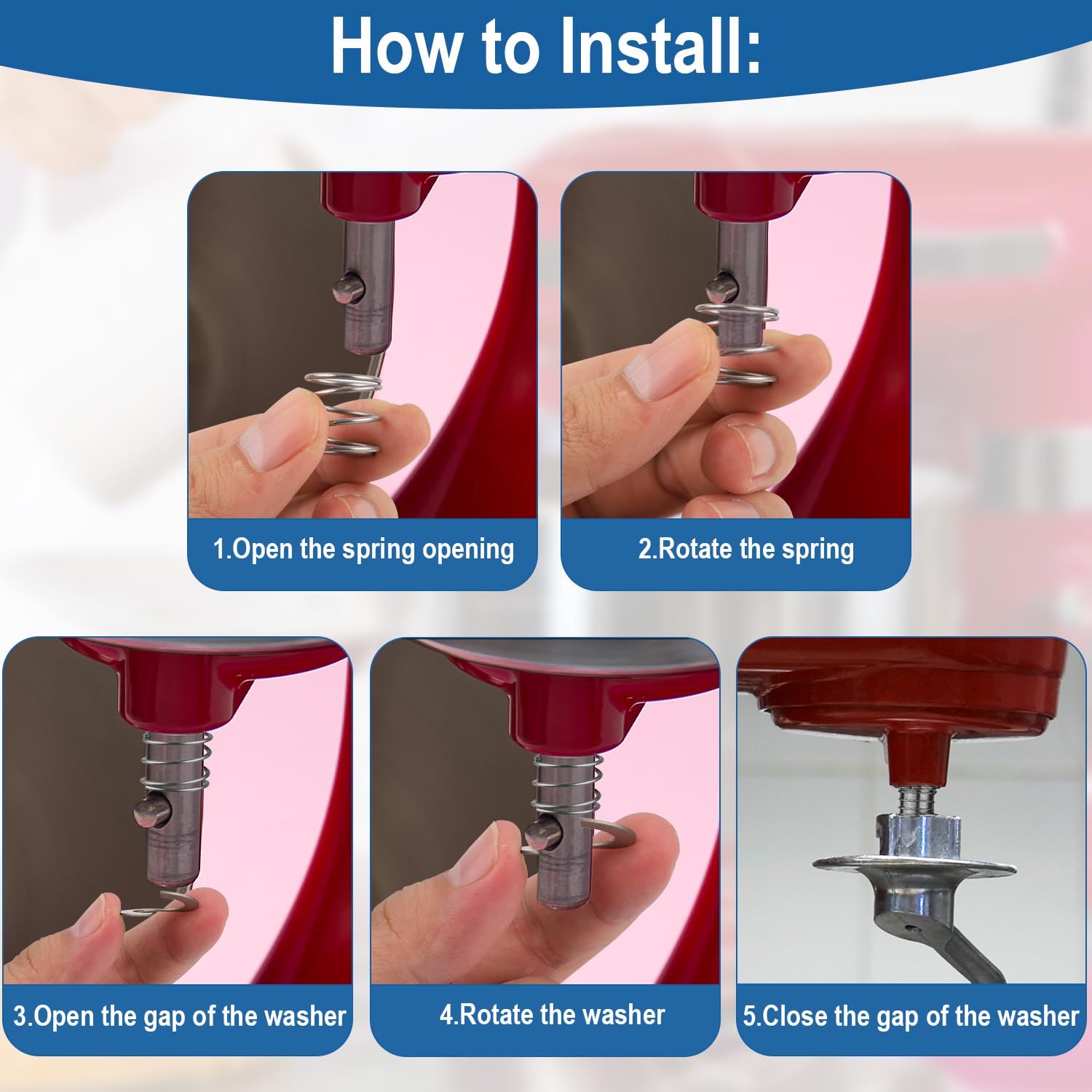 How to Install:

1.Open the spring opening

2.Rotate the spring

3.Open the gap of the washer

4.Rotate the washer

5.Close the gap of the washer