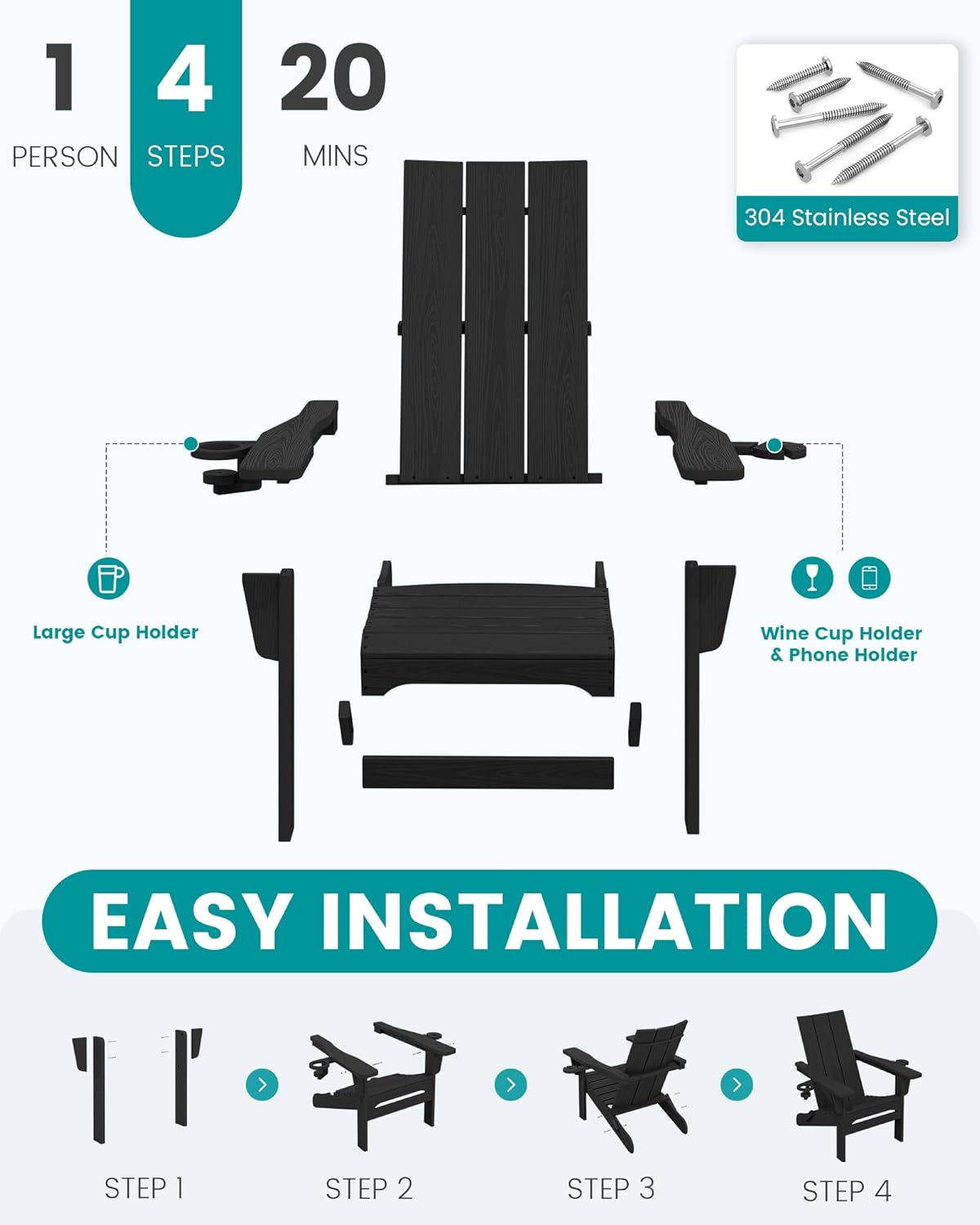 1
PERSON

4
STEPS

20
MINS

304 Stainless Steel

Large Cup Holder

Wine Cup Holder
& Phone Holder

EASY INSTALLATION

STEP 1

STEP 2

STEP 3

STEP 4