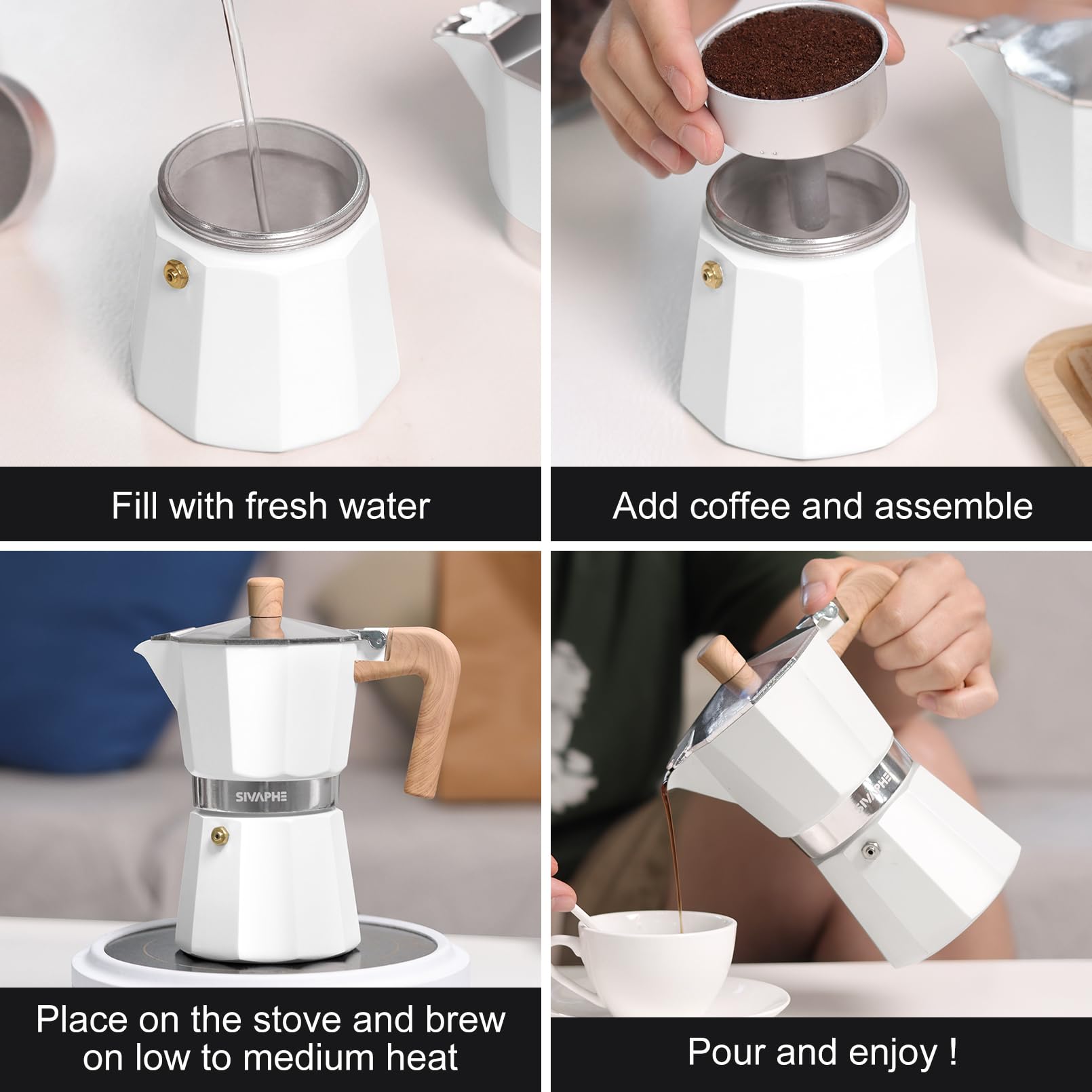 Fill with fresh water

Add coffee and assemble

SIVAPHE

Place on the stove and brew on low to medium heat

SIVAPHE

Pour and enjoy !